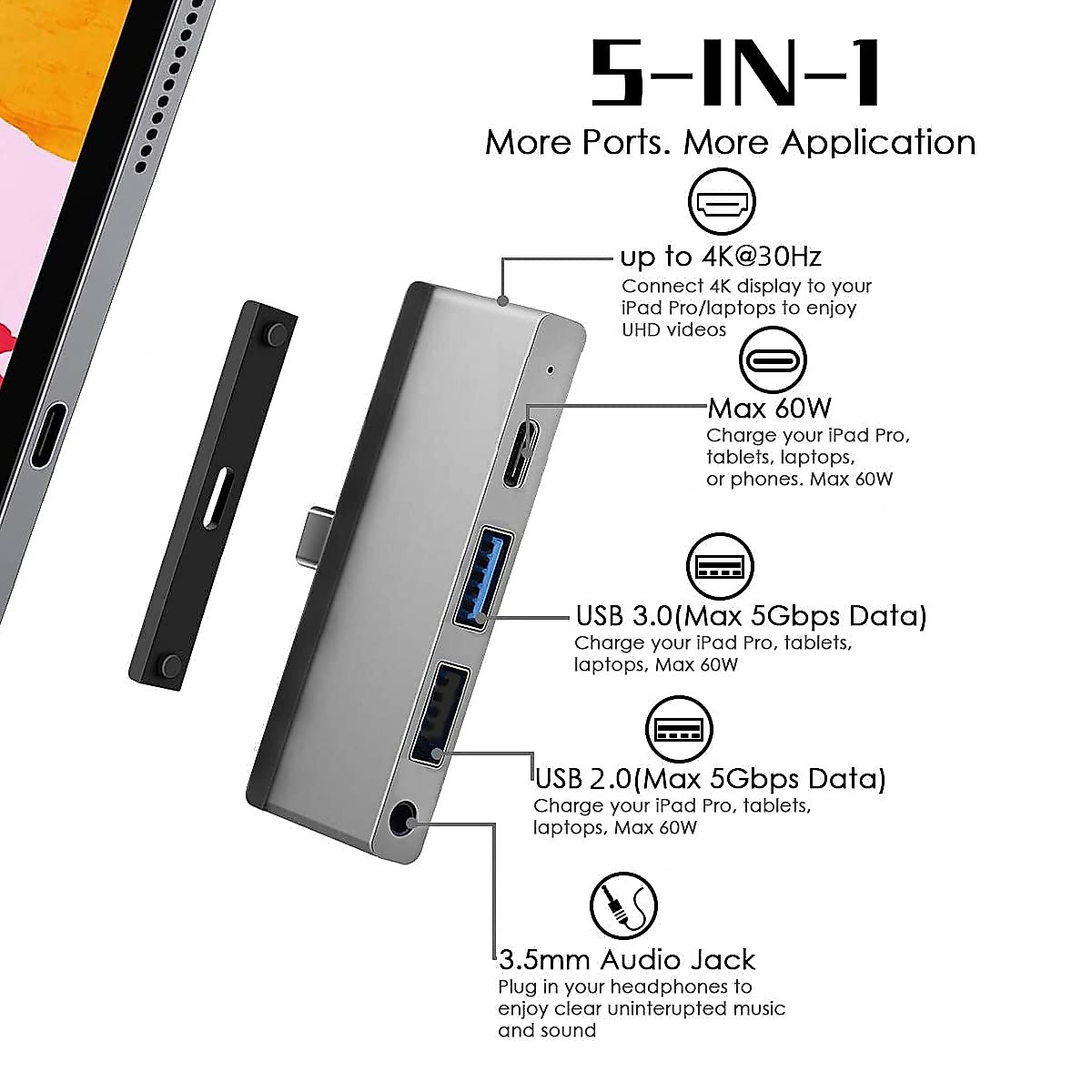 5-IN-1

More Ports. More Application

up to 4K@30Hz
Connect 4K display to your iPad Pro/laptops to enjoy UHD videos

Max 60W
Charge your iPad Pro, tablets, laptops, or phones. Max 60W

USB 3.0(Max 5Gbps Data)
Charge your iPad Pro, tablets, laptops, Max 60W

USB 2.0(Max 5Gbps Data)
Charge your iPad Pro, tablets, laptops, Max 60W

3.5mm Audio Jack
Plug in your headphones to enjoy clear uninterupted music and sound