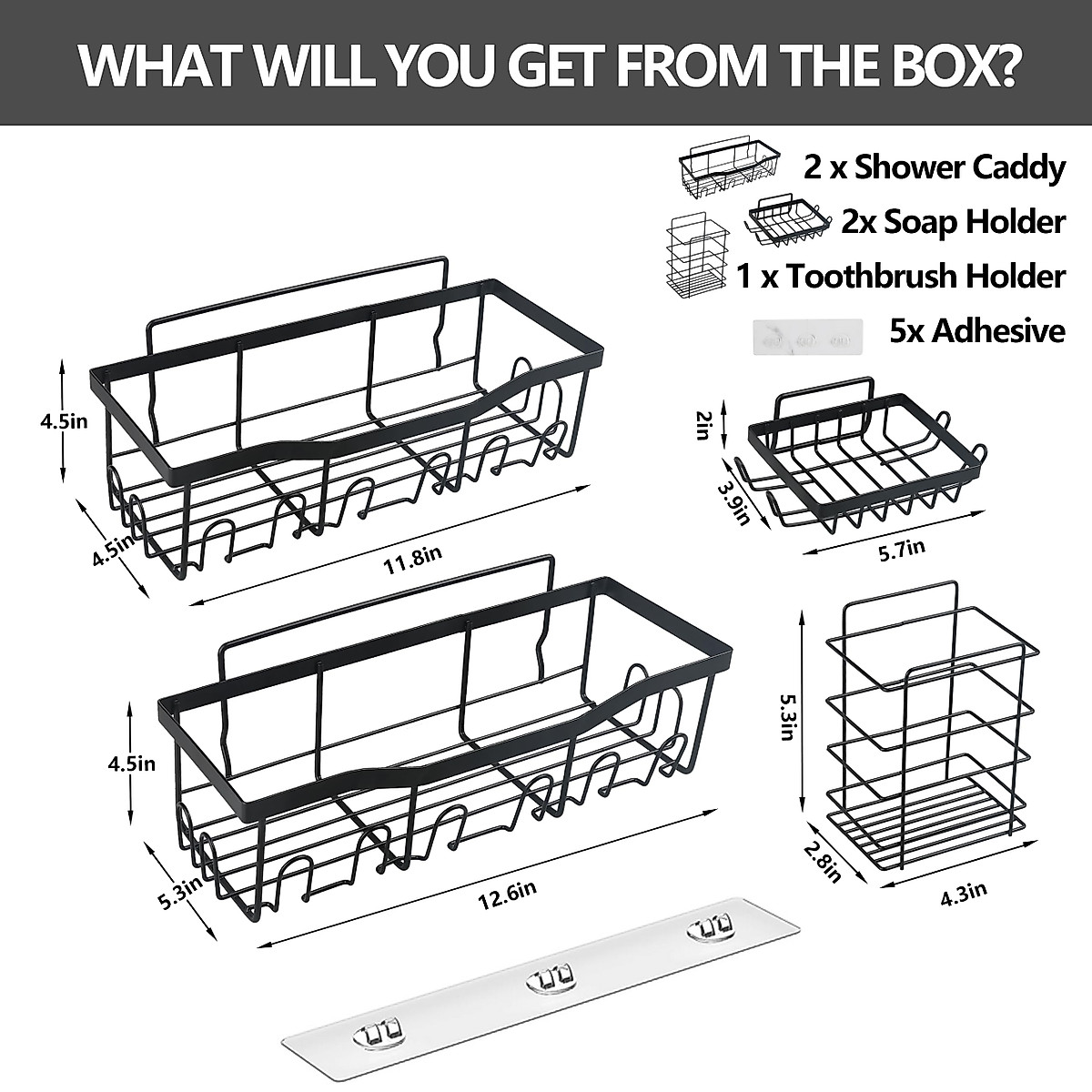 WHAT WILL YOU GET FROM THE BOX?

2 x Shower Caddy
2x Soap Holder
1 x Toothbrush Holder
5x Adhesive

4.5in
4.5in
11.8in

2in
3.9in
5.7in

4.5in
5.3in
12.6in

5.3in
2.8in
4.3in