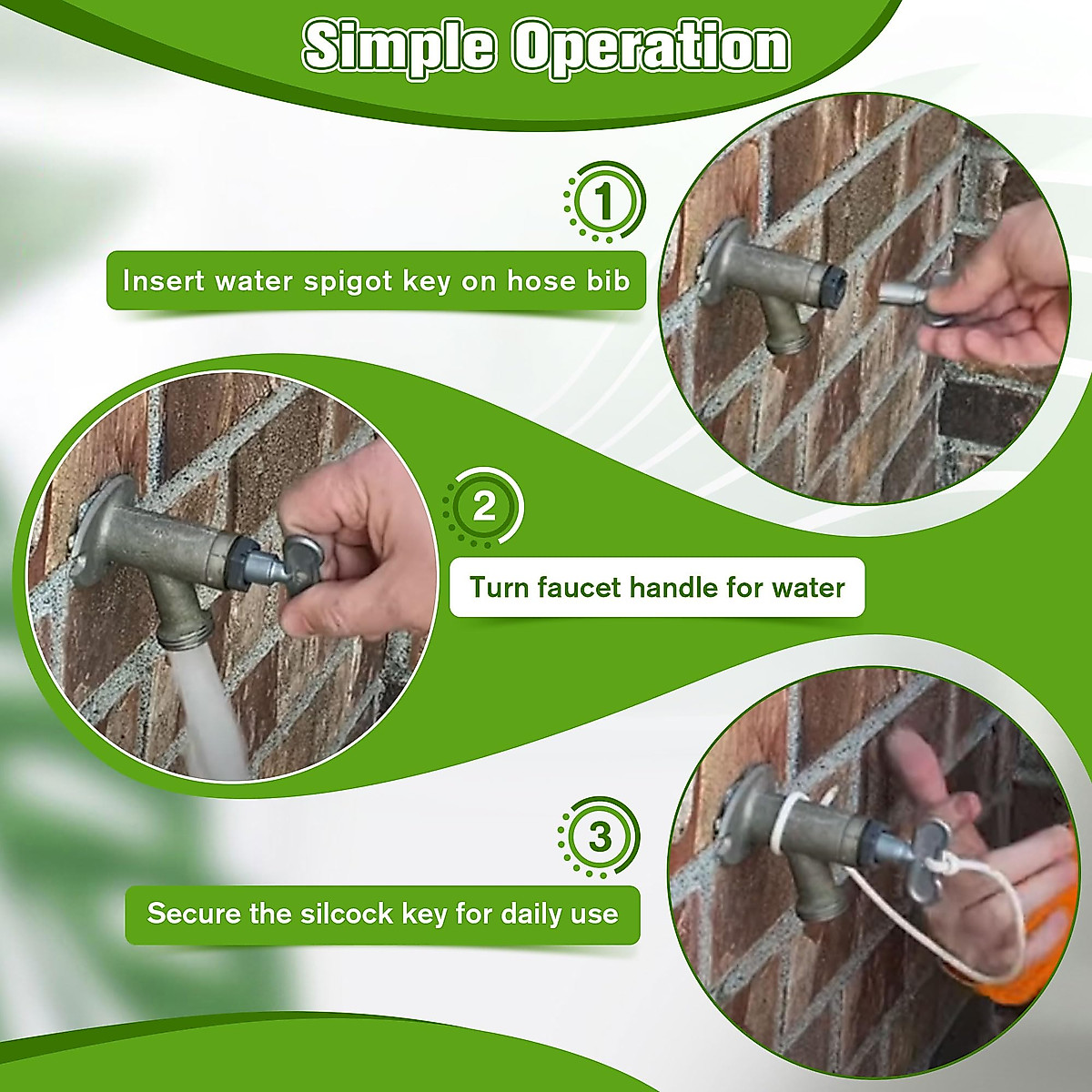 Simple Operation

1

Insert water spigot key on hose bib

2

Turn faucet handle for water

3

Secure the silcock key for daily use