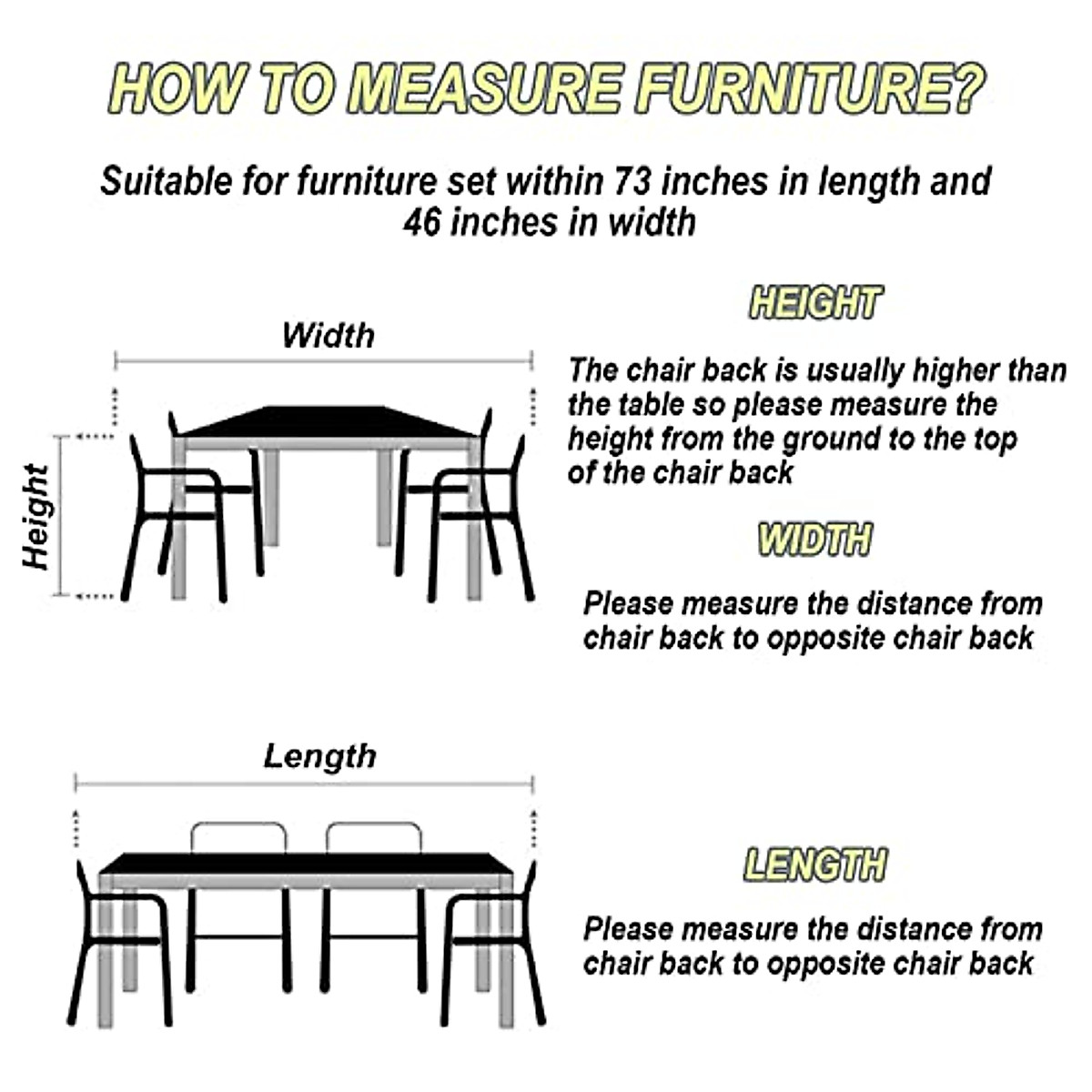 HOW TO MEASURE FURNITURE?

Suitable for furniture set within 73 inches in length and 46 inches in width

Width

Height

HEIGHT

The chair back is usually higher than the table so please measure the height from the ground to the top of the chair back

WIDTH

Please measure the distance from chair back to opposite chair back

Length

LENGTH

Please measure the distance from chair back to opposite chair back