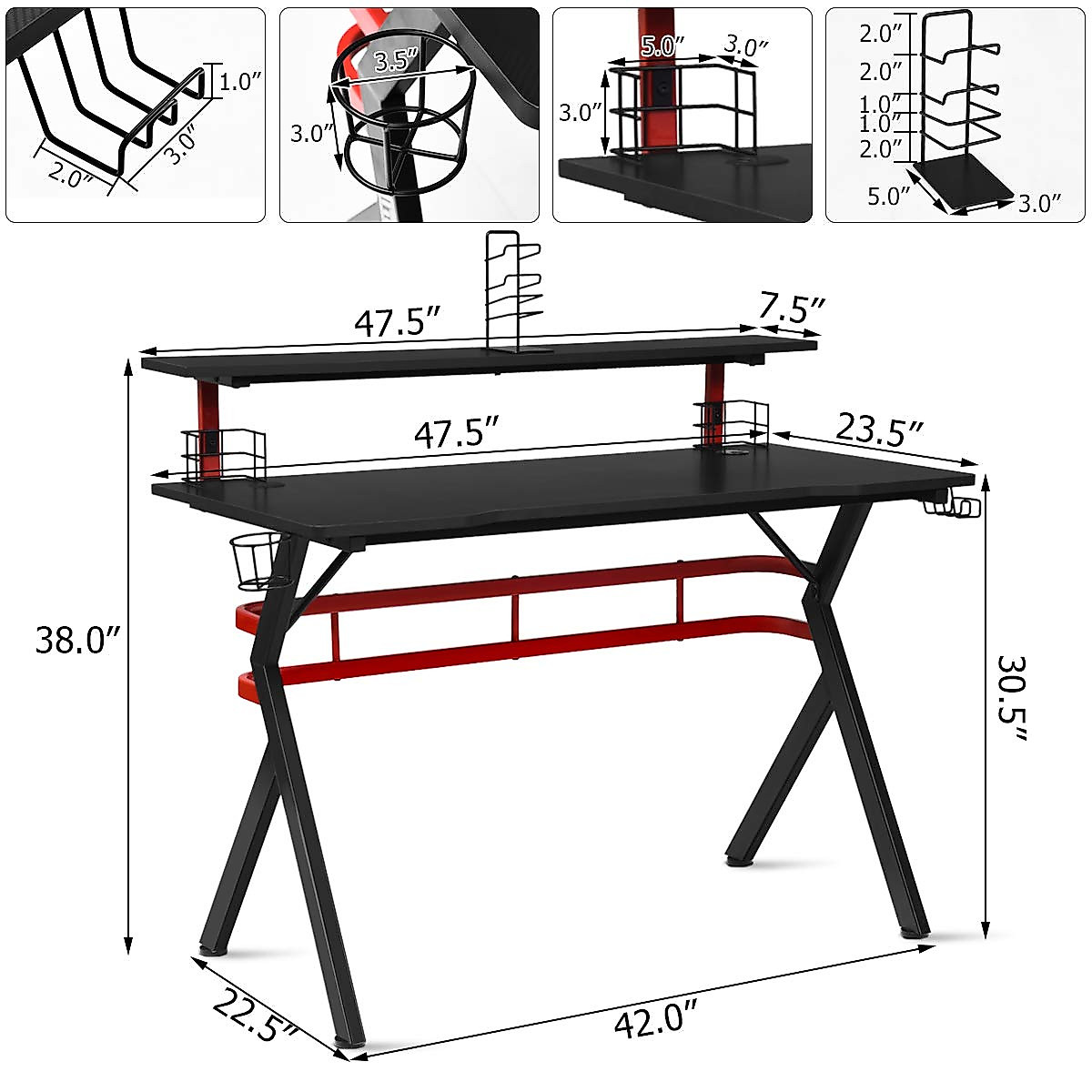 1.0″
2.0″
3.0″

3.5″
3.0″

5.0″
3.0″
3.0″

2.0″
2.0″
1.0″
1.0″
2.0″
5.0″
3.0″

47.5″
7.5″
47.5″
23.5″
38.0″
30.5″
22.5″
42.0″