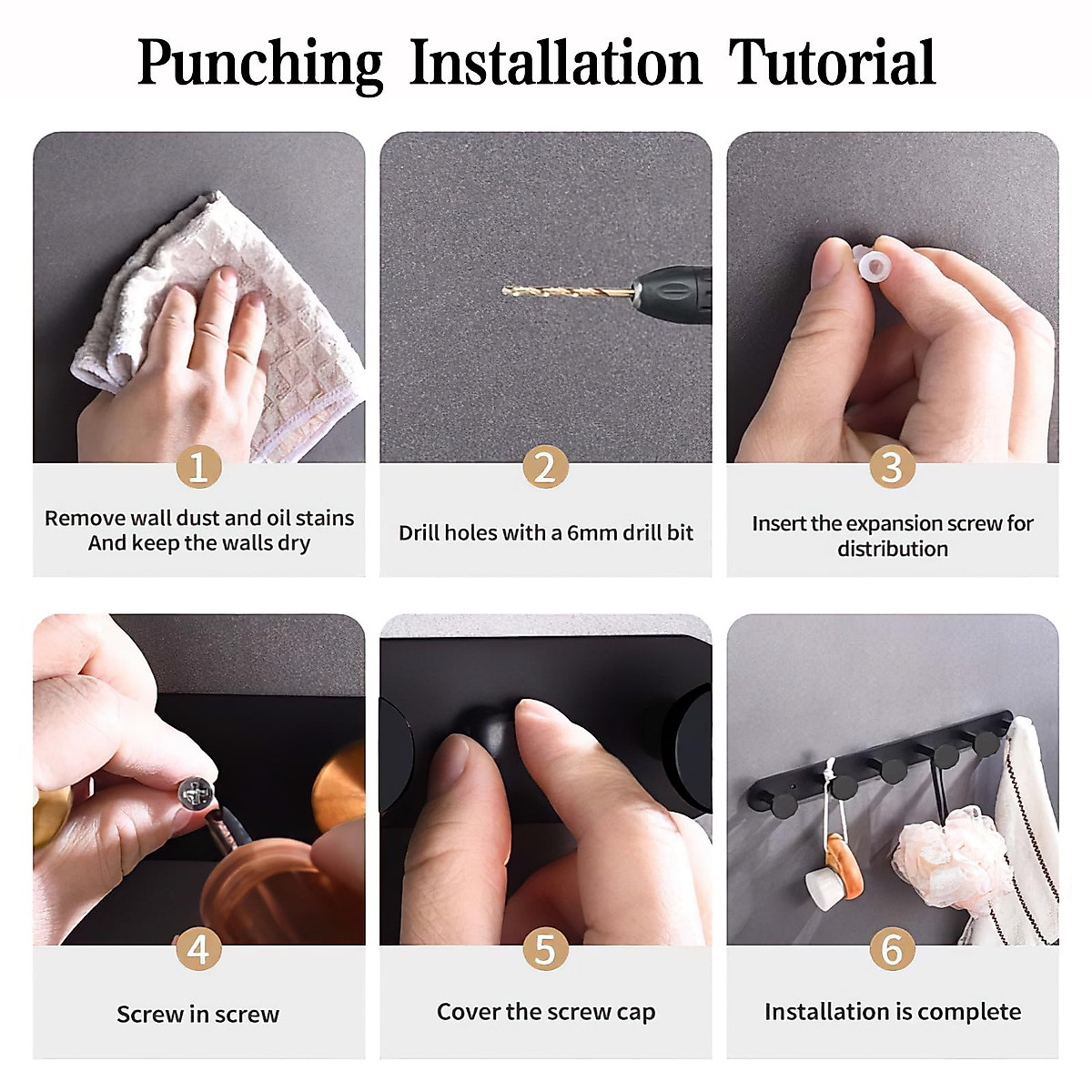 Punching Installation Tutorial

1
Remove wall dust and oil stains
And keep the walls dry

2
Drill holes with a 6mm drill bit

3
Insert the expansion screw for distribution

4
Screw in screw

5
Cover the screw cap

6
Installation is complete