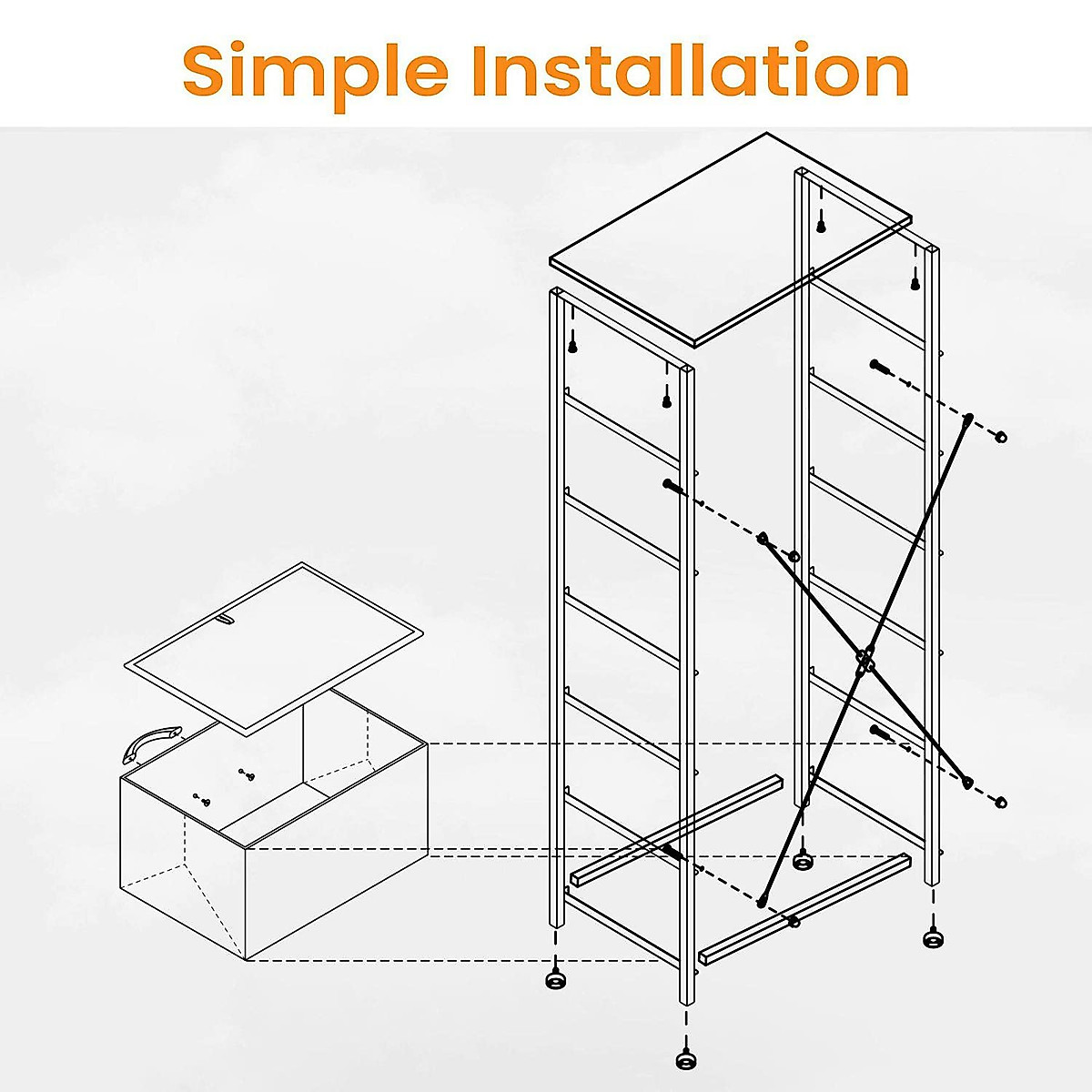 Simple Installation