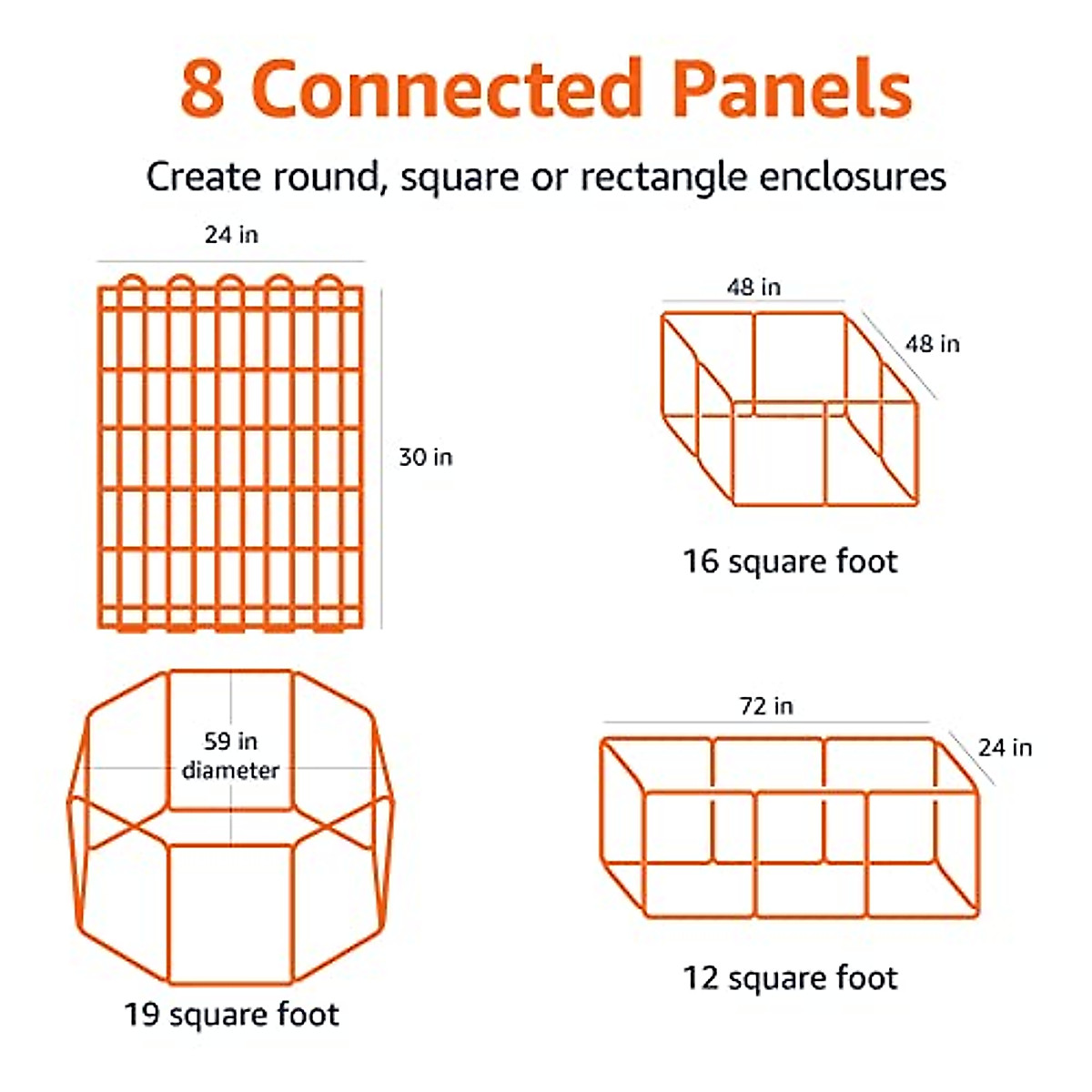 8 Connected Panels

Create round, square or rectangle enclosures

24 in

30 in

48 in

48 in

16 square foot

59 in diameter

19 square foot

72 in

24 in

12 square foot