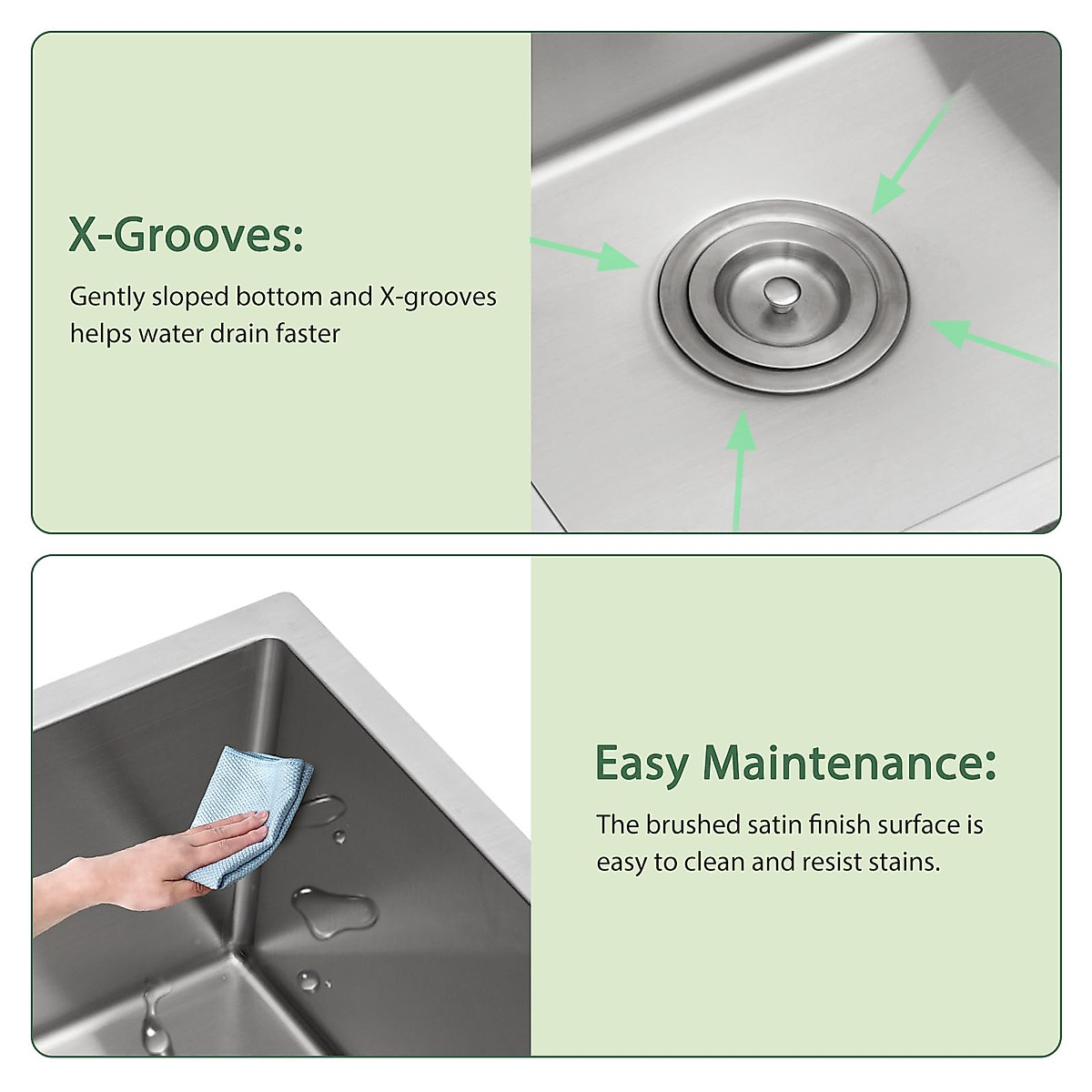 X-Grooves:

Gently sloped bottom and X-grooves helps water drain faster

Easy Maintenance:

The brushed satin finish surface is easy to clean and resist stains.