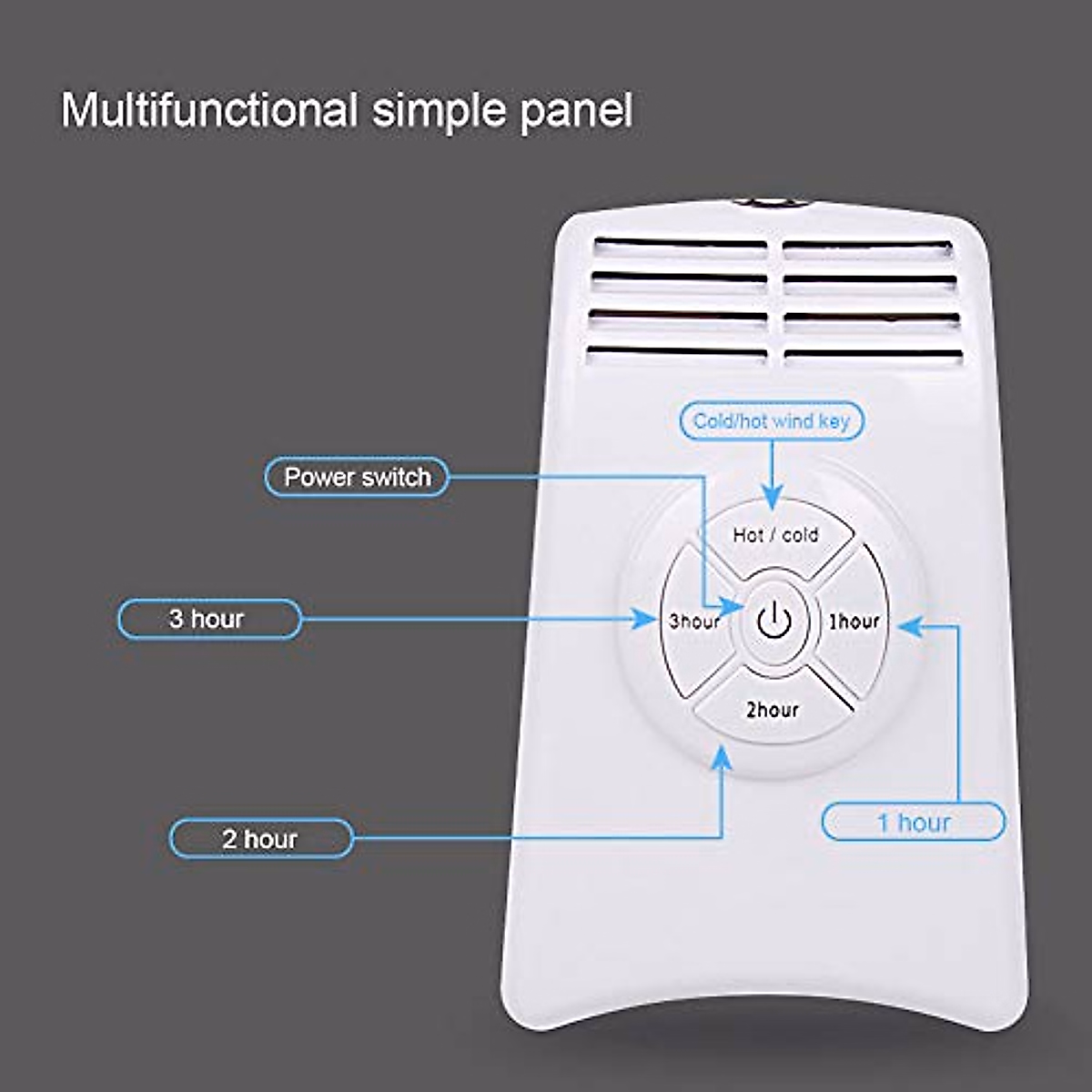 Multifunctional simple panel

Cold/hot wind key

Power switch

Hot / cold

3 hour

3hour

1hour

2hour

2 hour

1 hour