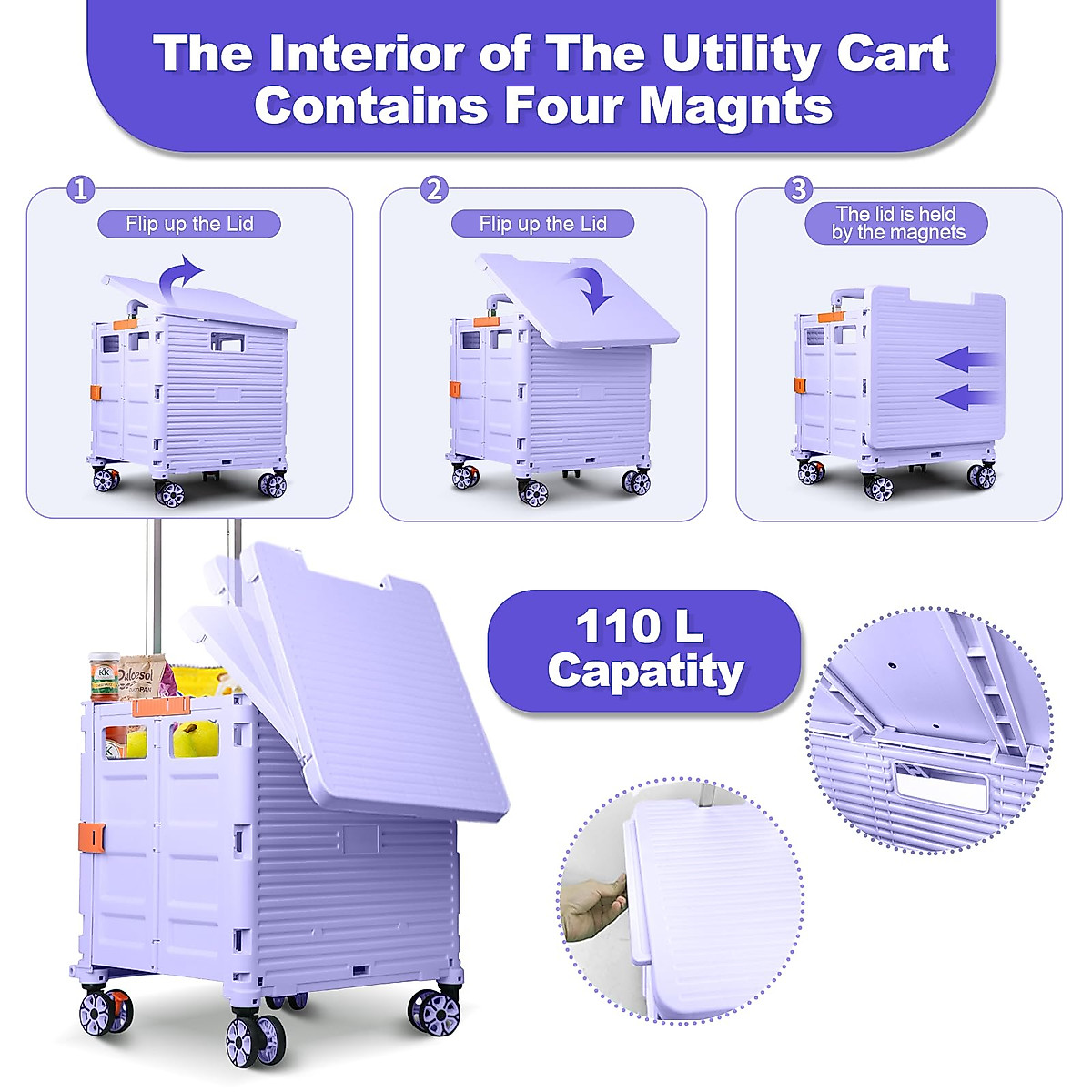 The Interior of The Utility Cart Contains Four Magnts

1
Flip up the Lid

2
Flip up the Lid

3
The lid is held by the magnets

110 L Capatity

KK
Dulcesol