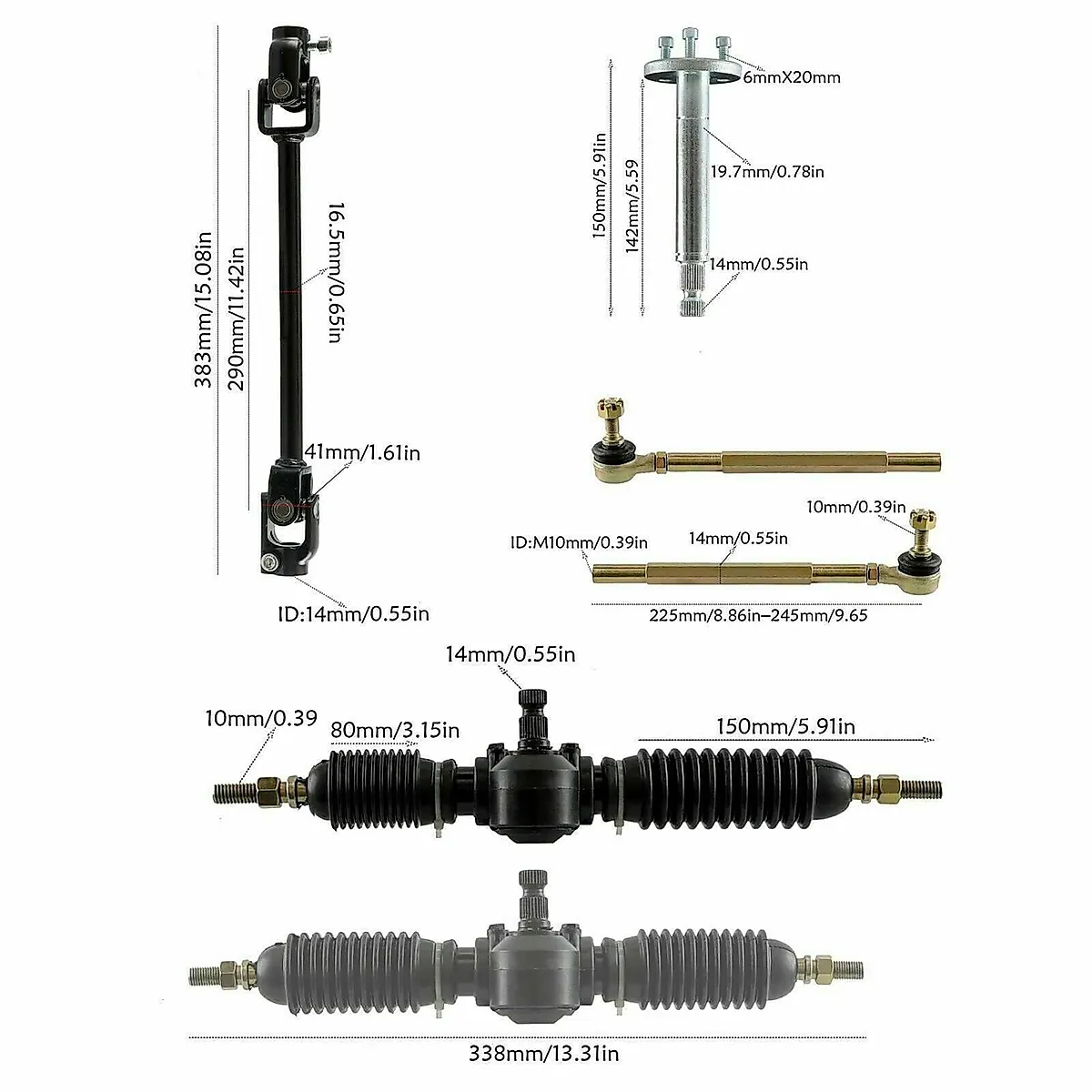 383mm/15.08in
290mm/11.42in
16.5mm/0.65in
41mm/1.61in
ID:14mm/0.55in

150mm/5.91in
142mm/5.59
6mmX20mm
19.7mm/0.78in
14mm/0.55in

10mm/0.39in
ID:M10mm/0.39in
14mm/0.55in
225mm/8.86in–245mm/9.65

14mm/0.55in
10mm/0.39
80mm/3.15in
150mm/5.91in

338mm/13.31in