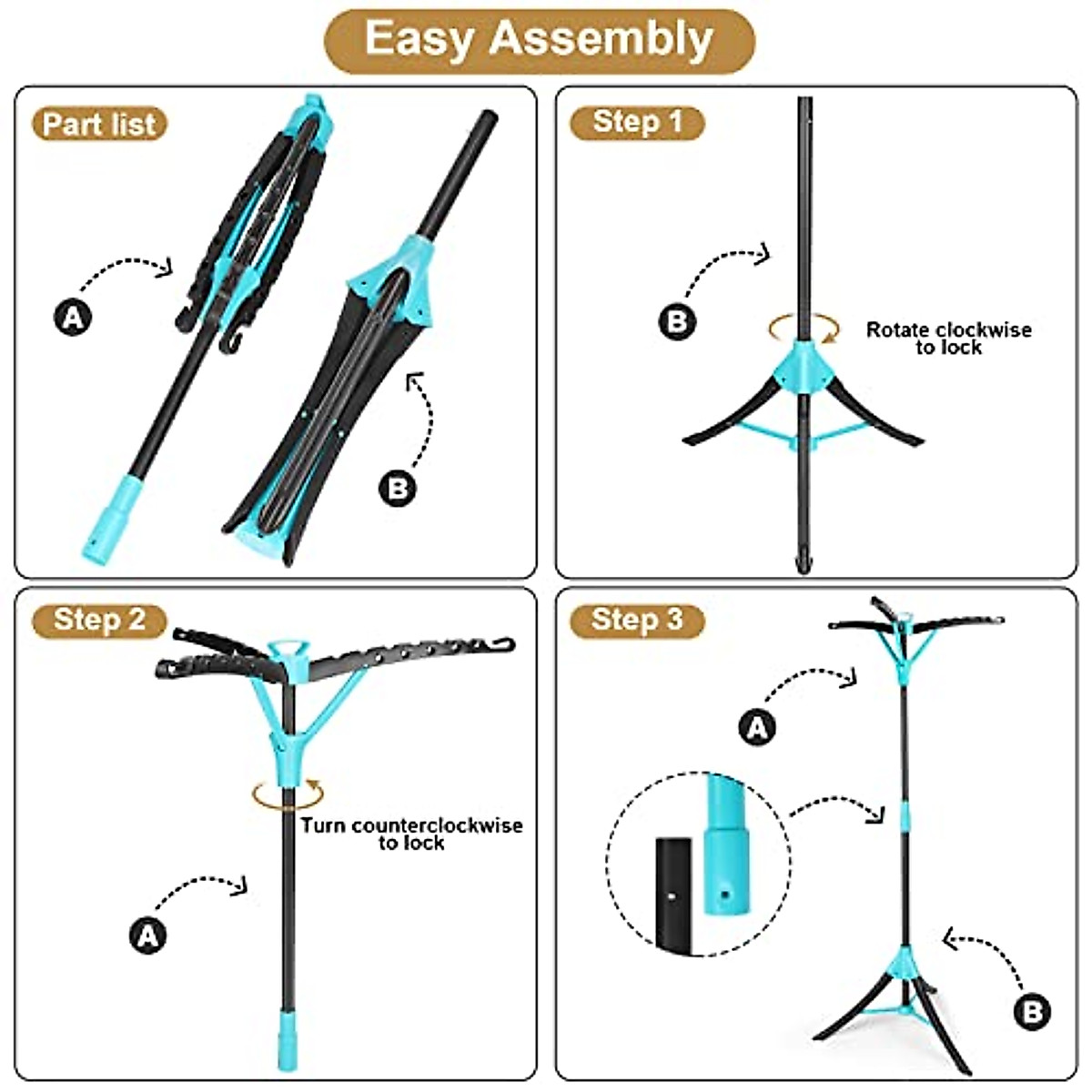 Easy Assembly

Part list

A

B

Step 1

B

Rotate clockwise to lock

Step 2

Turn counterclockwise to lock

A

Step 3

A

B