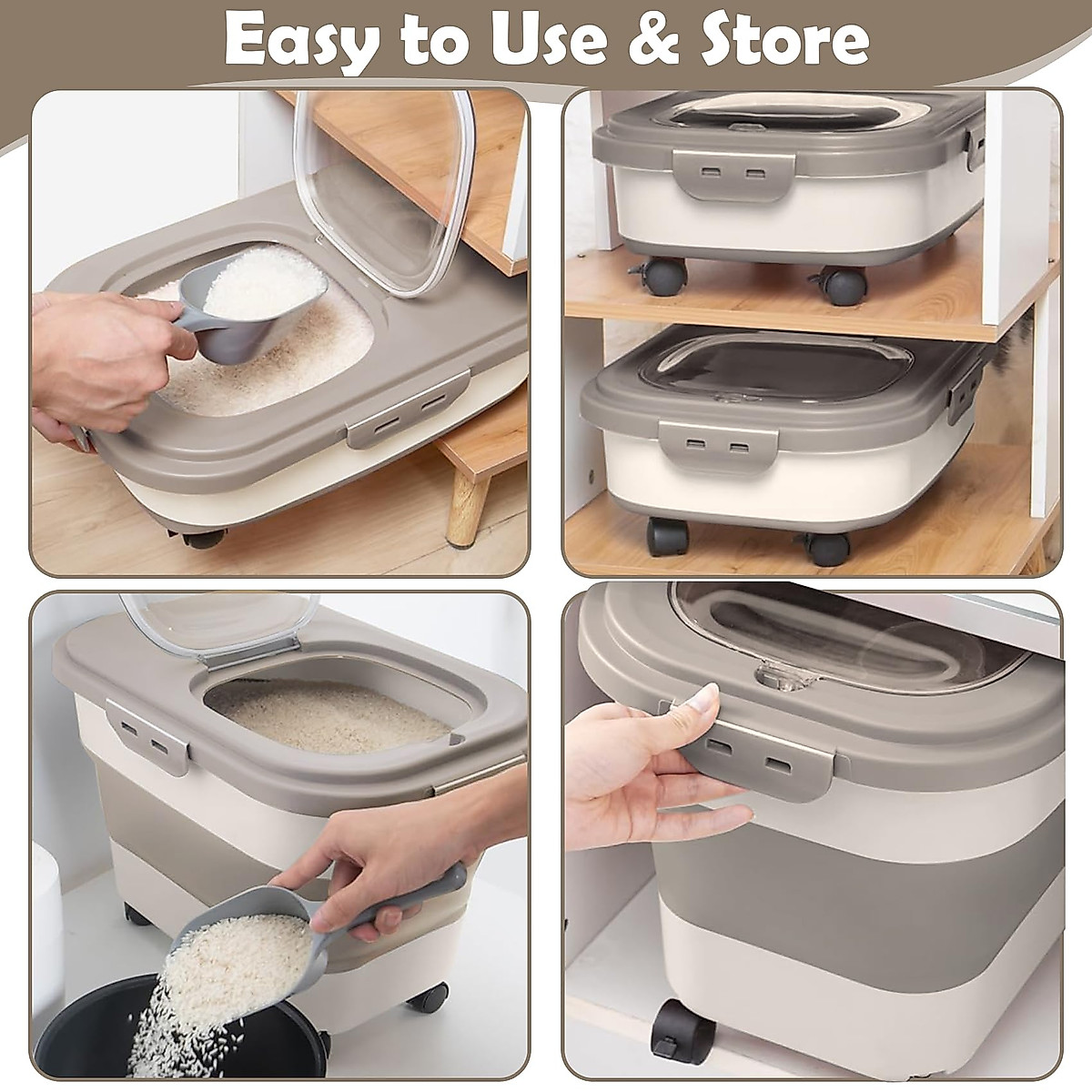 Easy to Use & Store