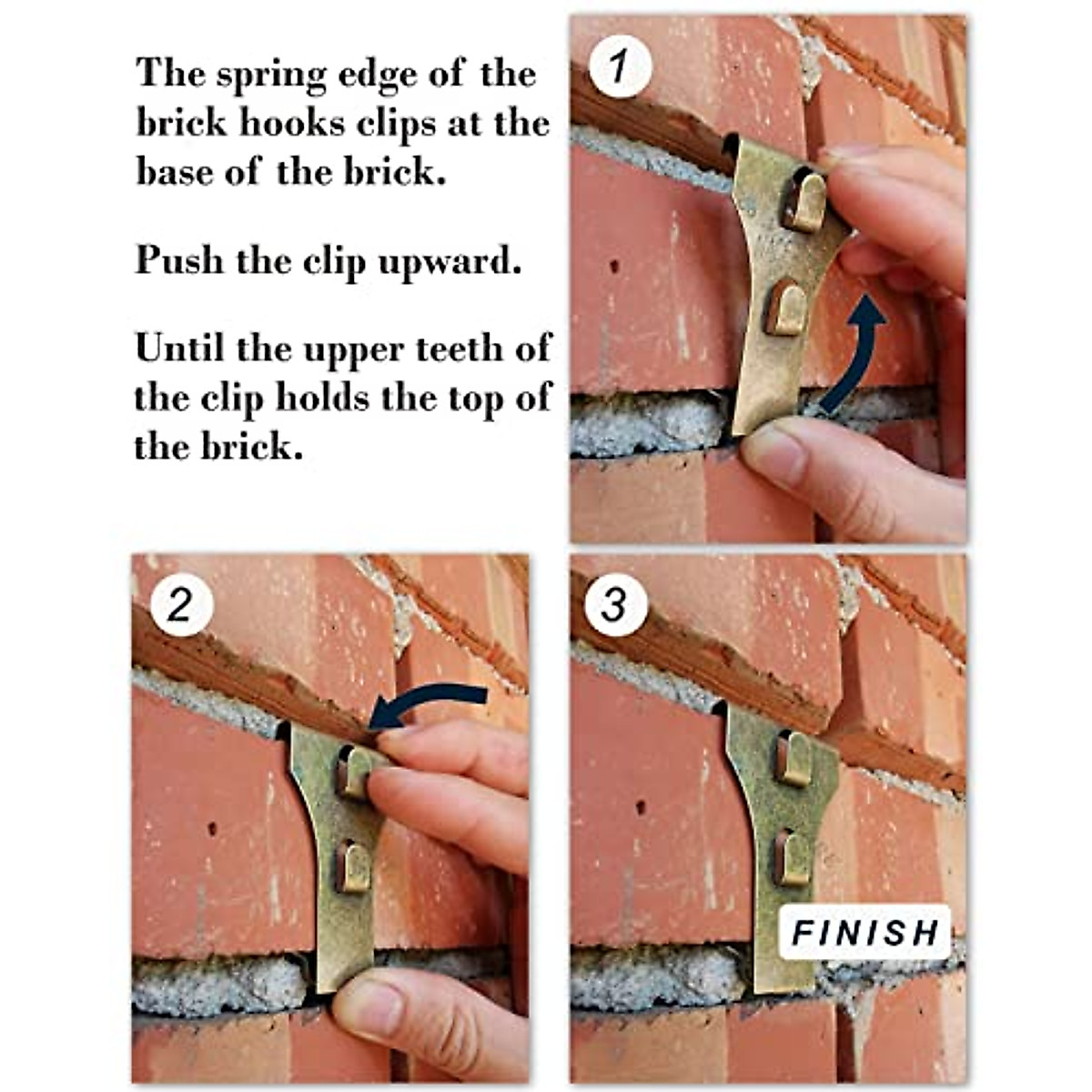 The spring edge of the brick hooks clips at the base of the brick.

Push the clip upward.

Until the upper teeth of the clip holds the top of the brick.

1

2

3

FINISH