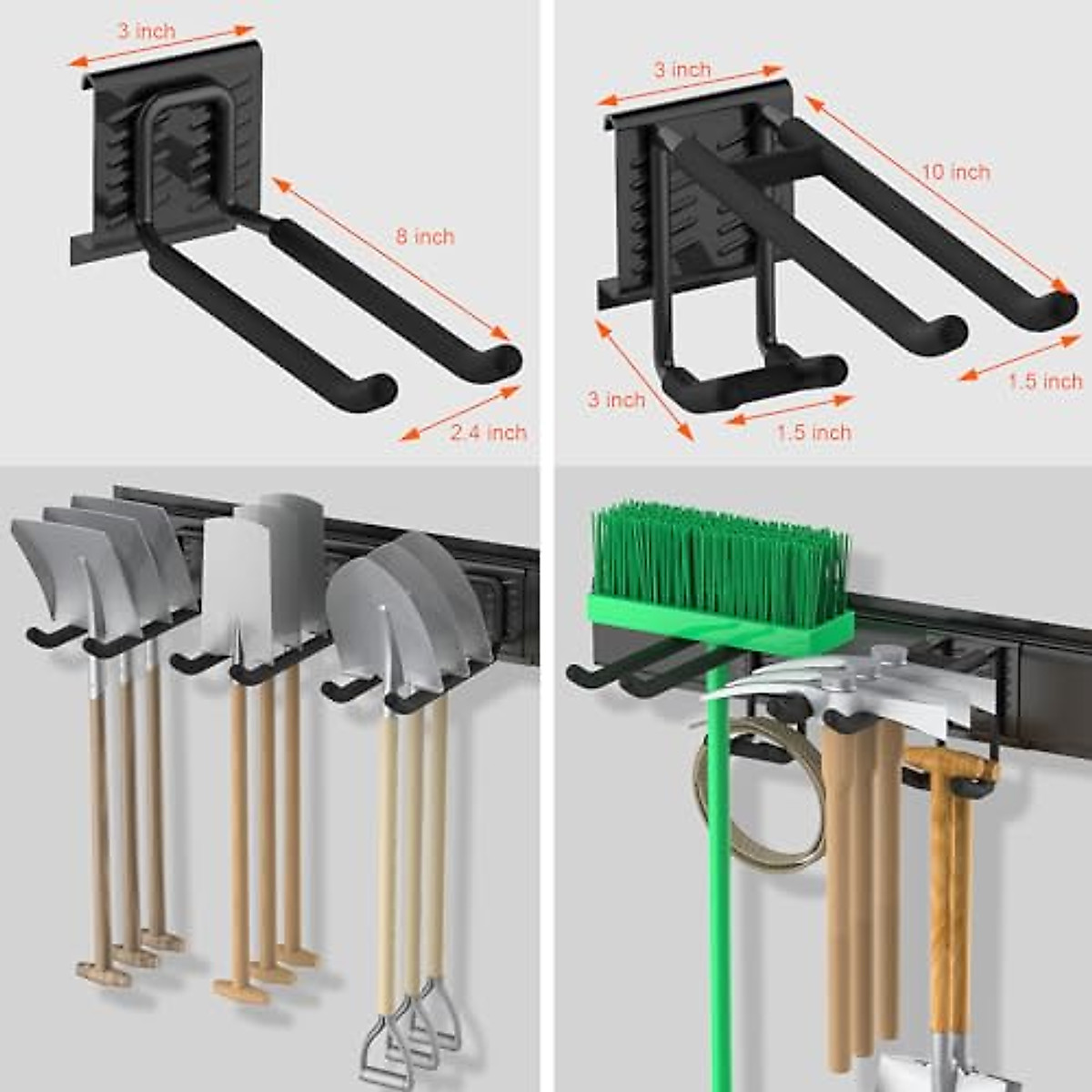 3 inch

8 inch

2.4 inch

3 inch

10 inch

3 inch

1.5 inch

1.5 inch