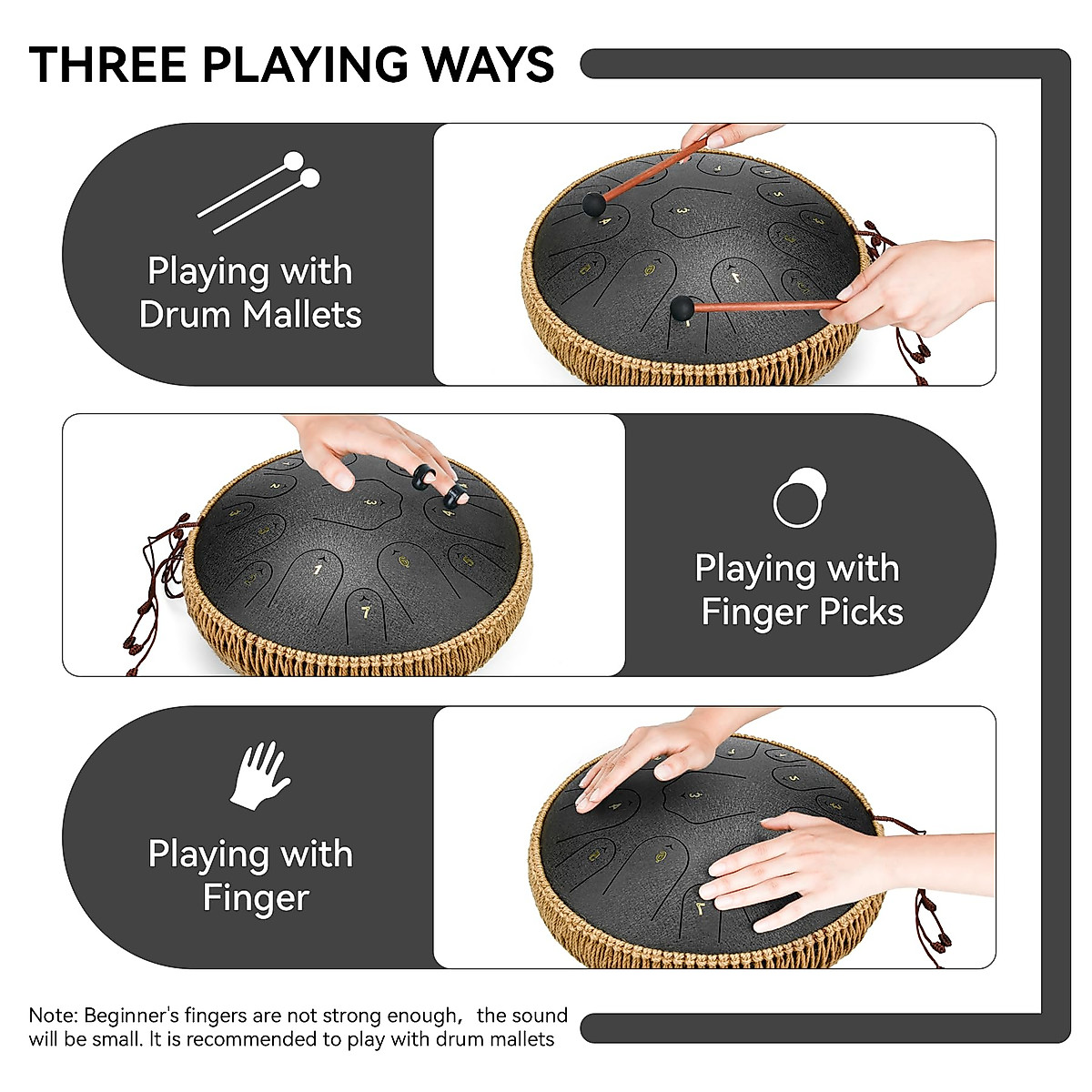 THREE PLAYING WAYS

Playing with Drum Mallets

Playing with Finger Picks

Playing with Finger

Note: Beginner's fingers are not strong enough, the sound will be small. It is recommended to play with drum mallets