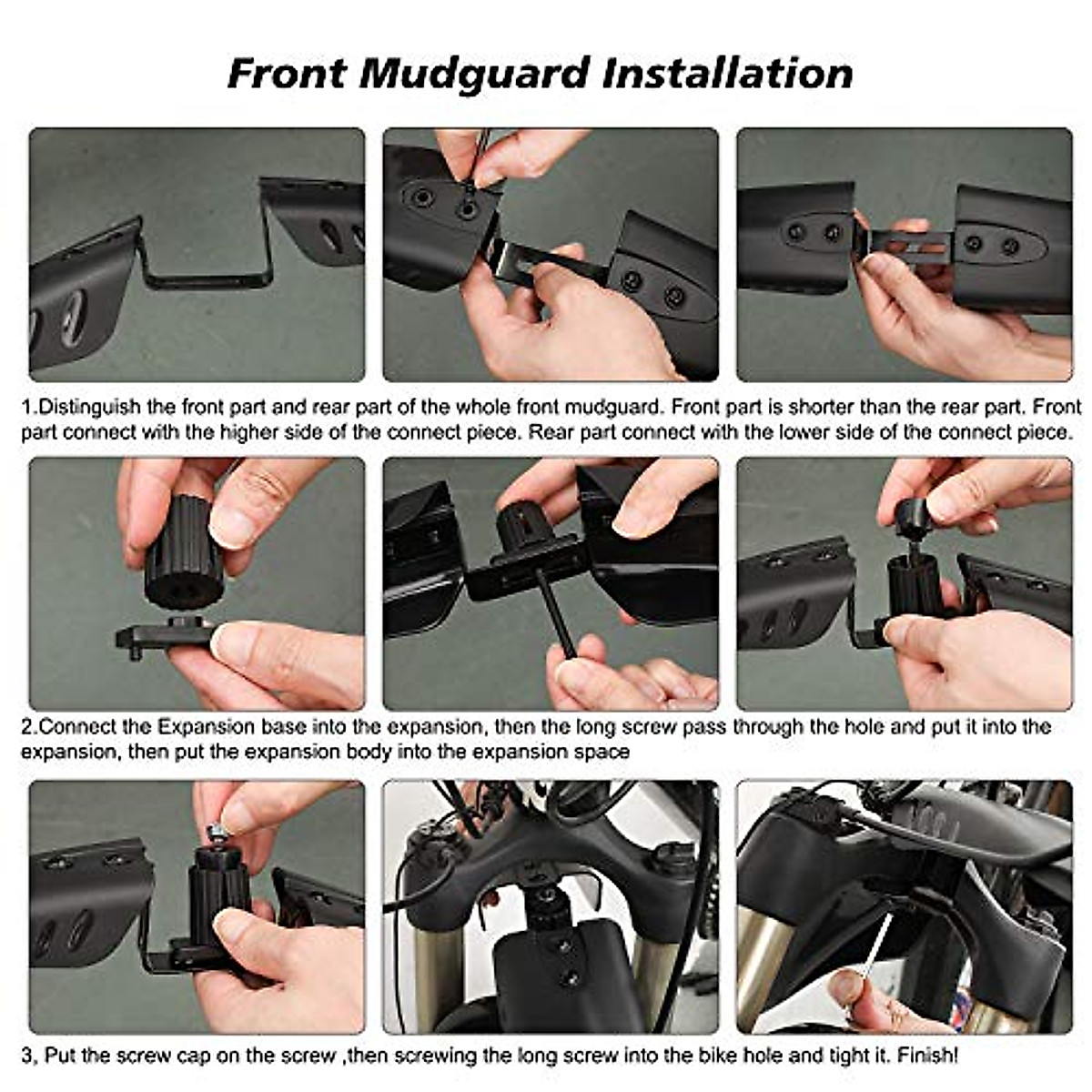 Front Mudguard Installation

1.Distinguish the front part and rear part of the whole front mudguard. Front part is shorter than the rear part. Front part connect with the higher side of the connect piece. Rear part connect with the lower side of the connect piece.

2.Connect the Expansion base into the expansion, then the long screw pass through the hole and put it into the expansion, then put the expansion body into the expansion space

3, Put the screw cap on the screw ,then screwing the long screw into the bike hole and tight it. Finish!