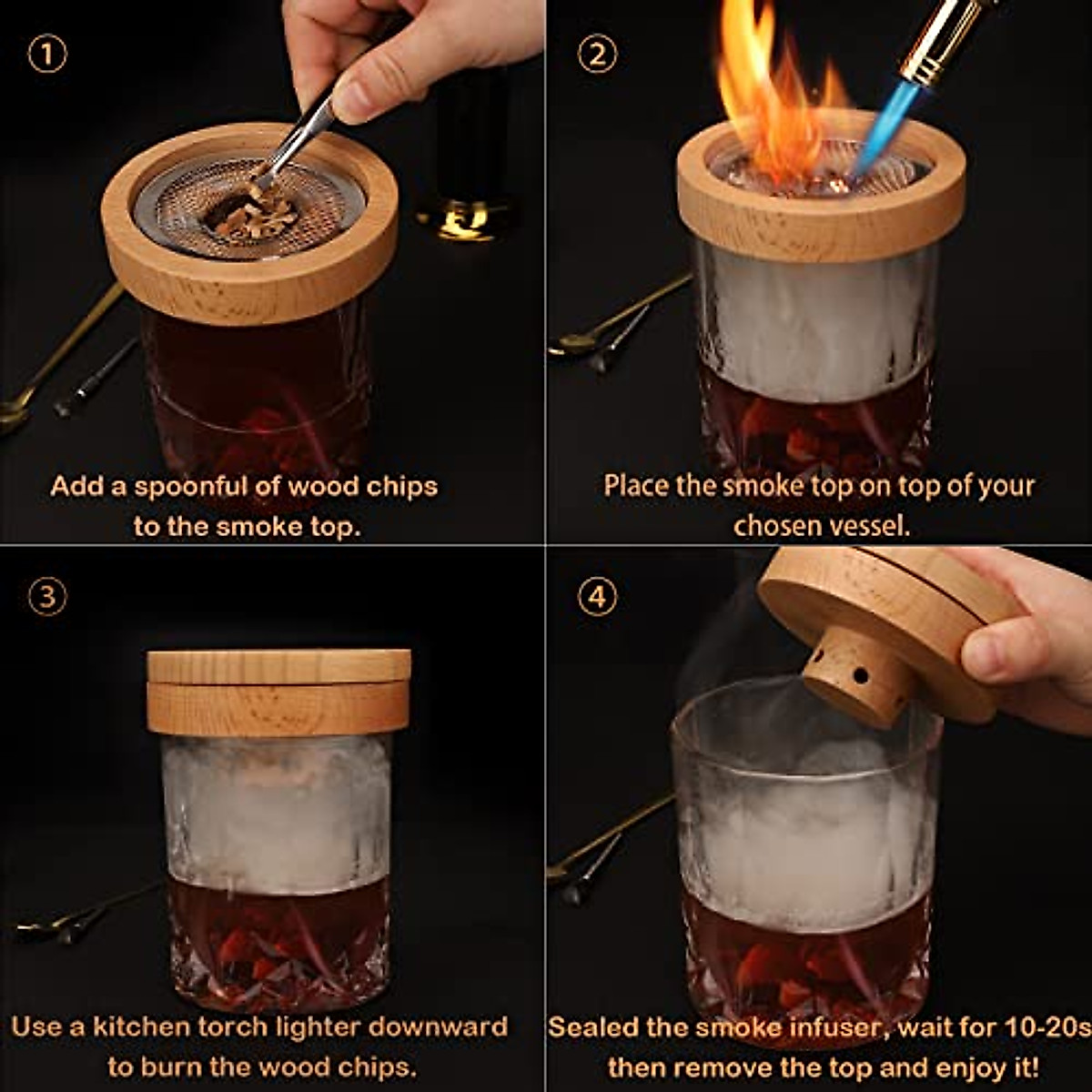 ①

Add a spoonful of wood chips to the smoke top.

②

Place the smoke top on top of your chosen vessel.

③

Use a kitchen torch lighter downward to burn the wood chips.

④

Sealed the smoke infuser, wait for 10-20s then remove the top and enjoy it!