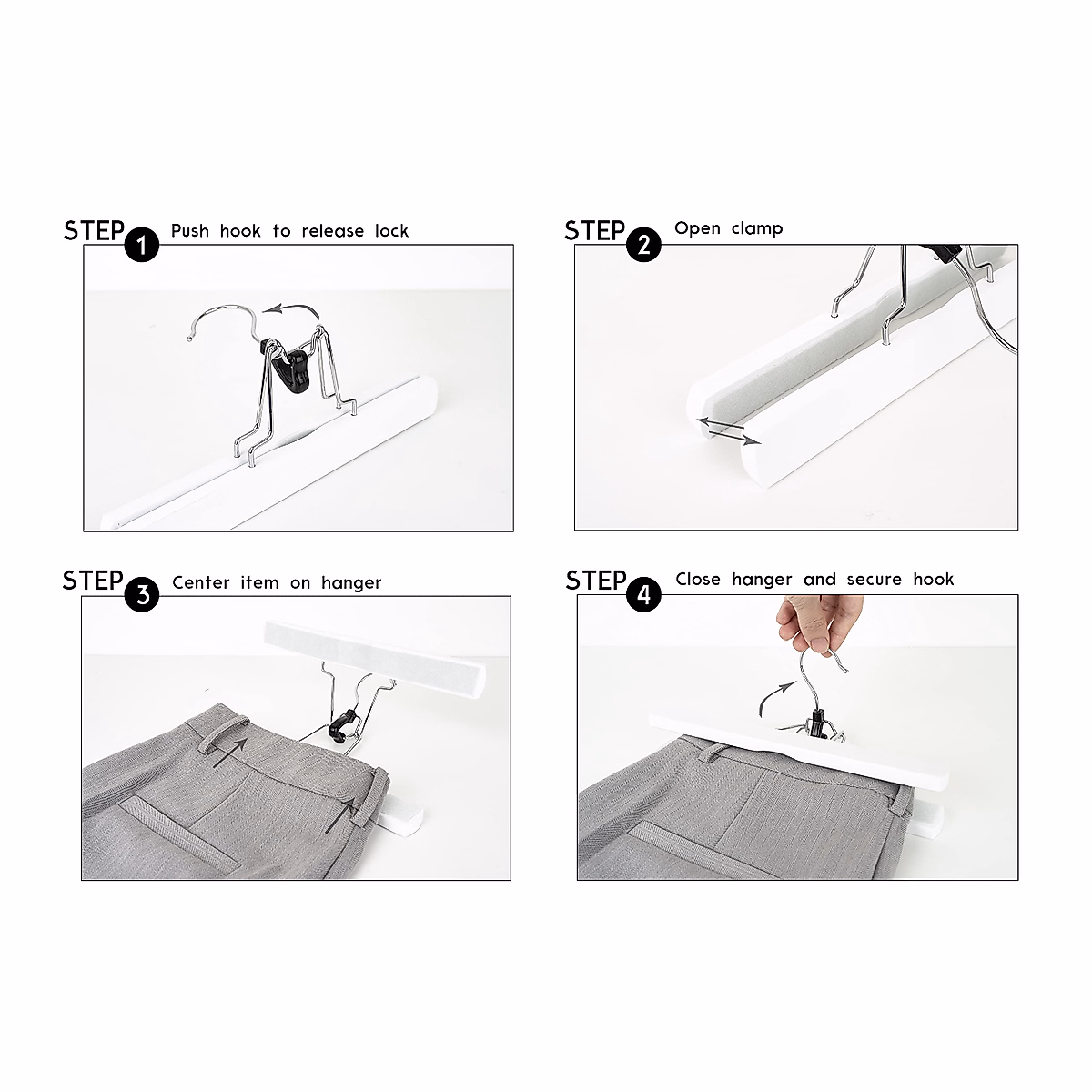 STEP 1 Push hook to release lock

STEP 2 Open clamp

STEP 3 Center item on hanger

STEP 4 Close hanger and secure hook