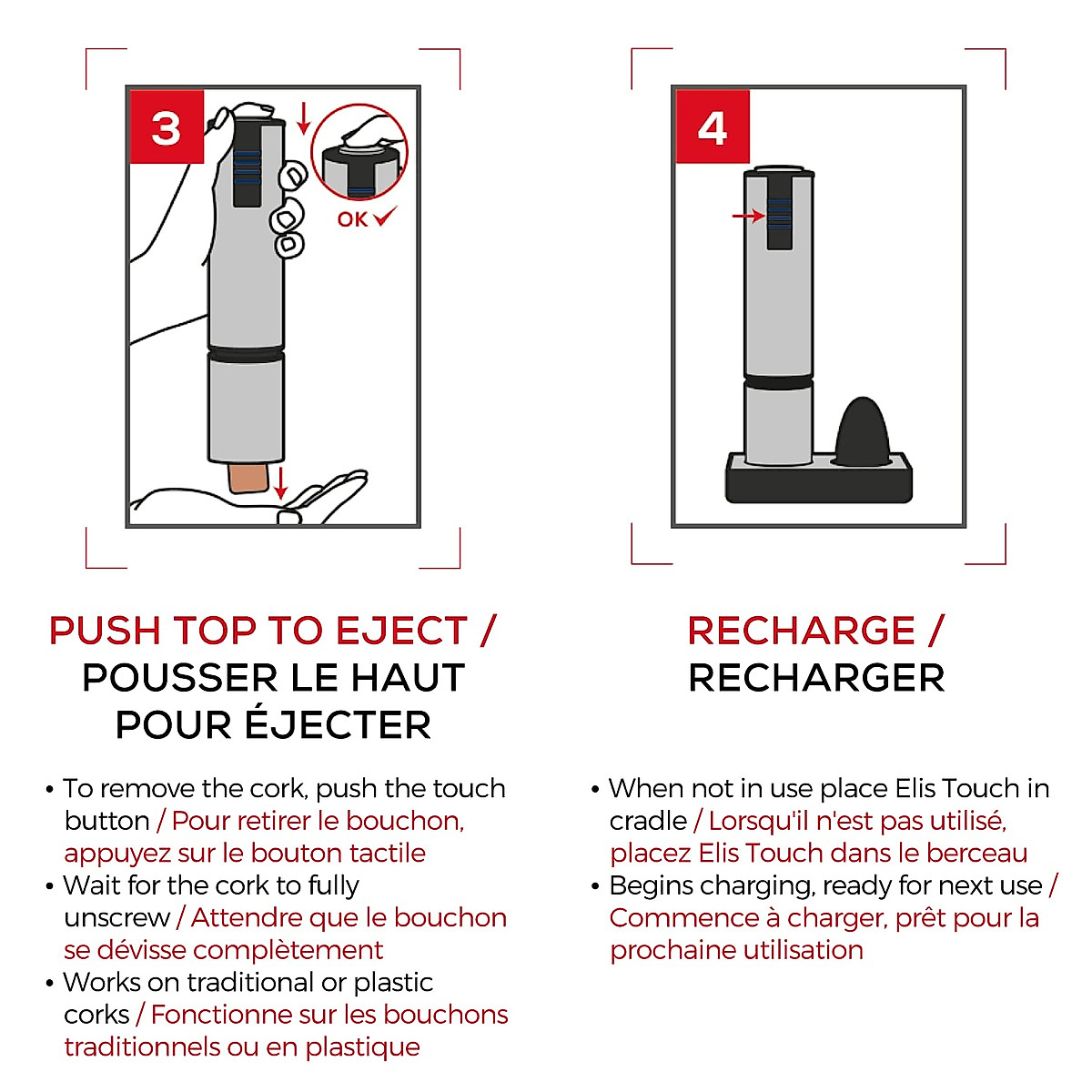 3

OK ✓

PUSH TOP TO EJECT / POUSSER LE HAUT POUR ÉJECTER

• To remove the cork, push the touch button / Pour retirer le bouchon, appuyez sur le bouton tactile
• Wait for the cork to fully unscrew / Attendre que le bouchon se dévisse complètement
• Works on traditional or plastic corks / Fonctionne sur les bouchons traditionnels ou en plastique

4

RECHARGE / RECHARGER

• When not in use place Elis Touch in cradle / Lorsqu'il n'est pas utilisé, placez Elis Touch dans le berceau
• Begins charging, ready for next use / Commence à charger, prêt pour la prochaine utilisation