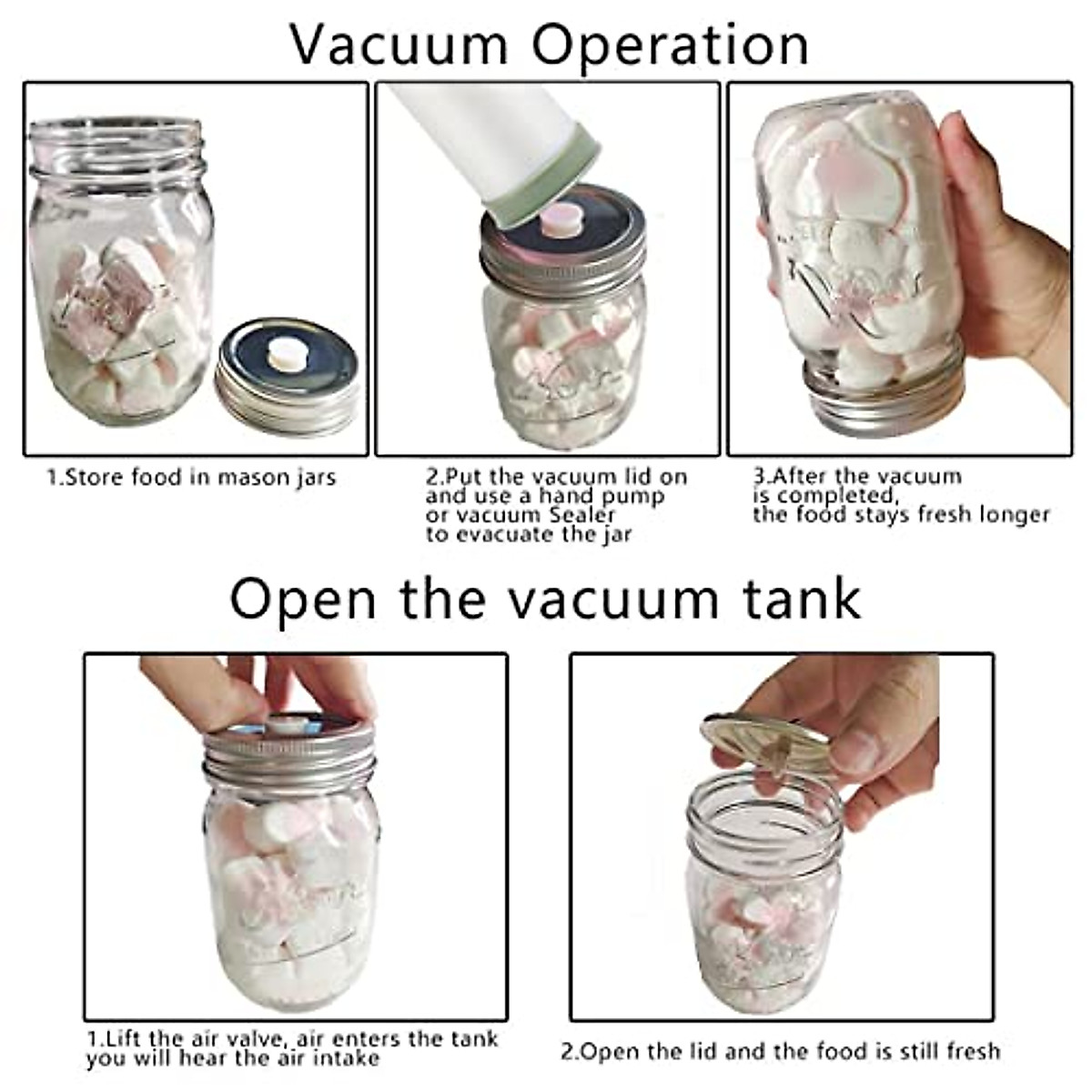 Vacuum Operation

1.Store food in mason jars

2.Put the vacuum lid on and use a hand pump or vacuum Sealer to evacuate the jar

3.After the vacuum is completed, the food stays fresh longer

Open the vacuum tank

1.Lift the air valve, air enters the tank you will hear the air intake

2.Open the lid and the food is still fresh