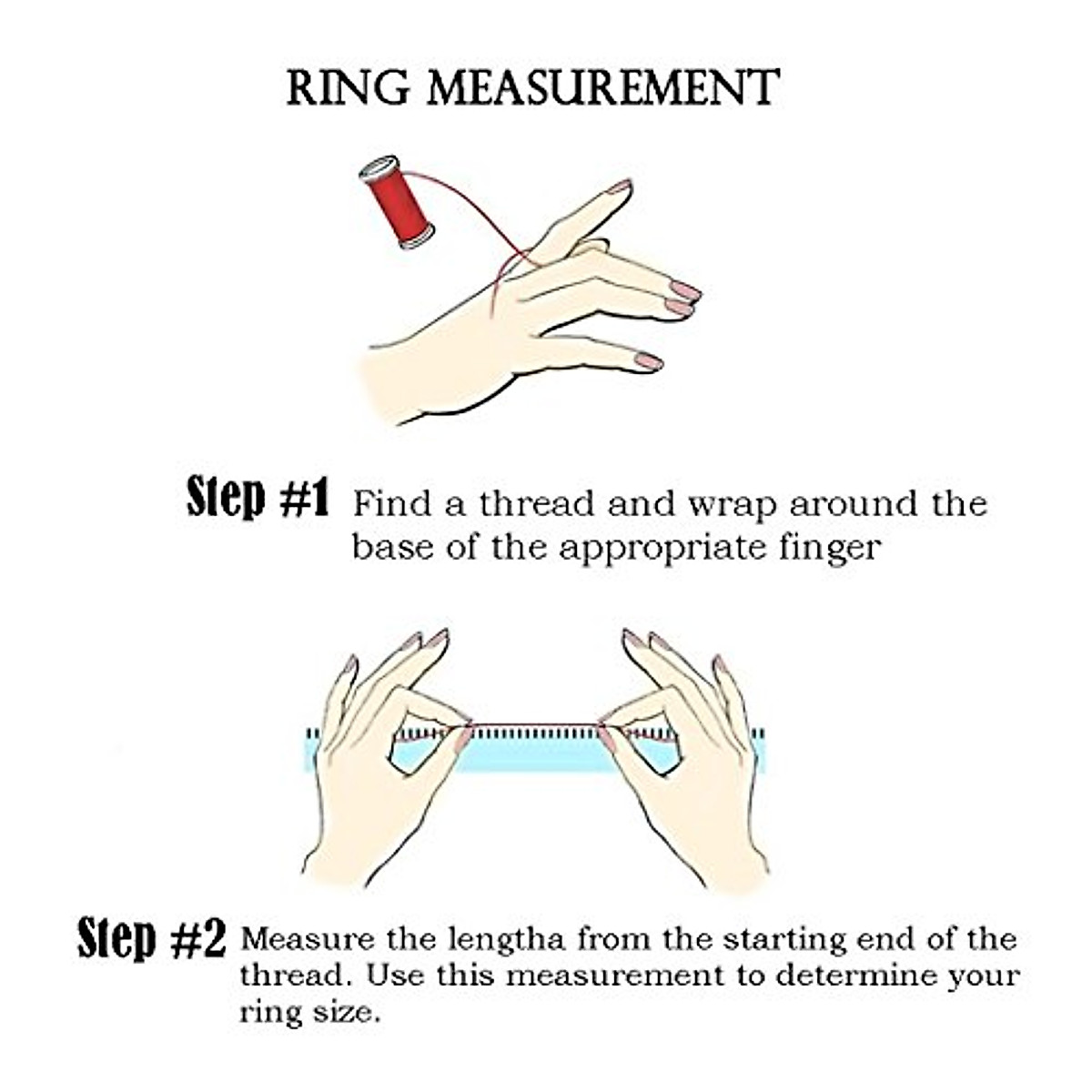 RING MEASUREMENT

Step #1 Find a thread and wrap around the base of the appropriate finger

Step #2 Measure the lengtha from the starting end of the thread. Use this measurement to determine your ring size.