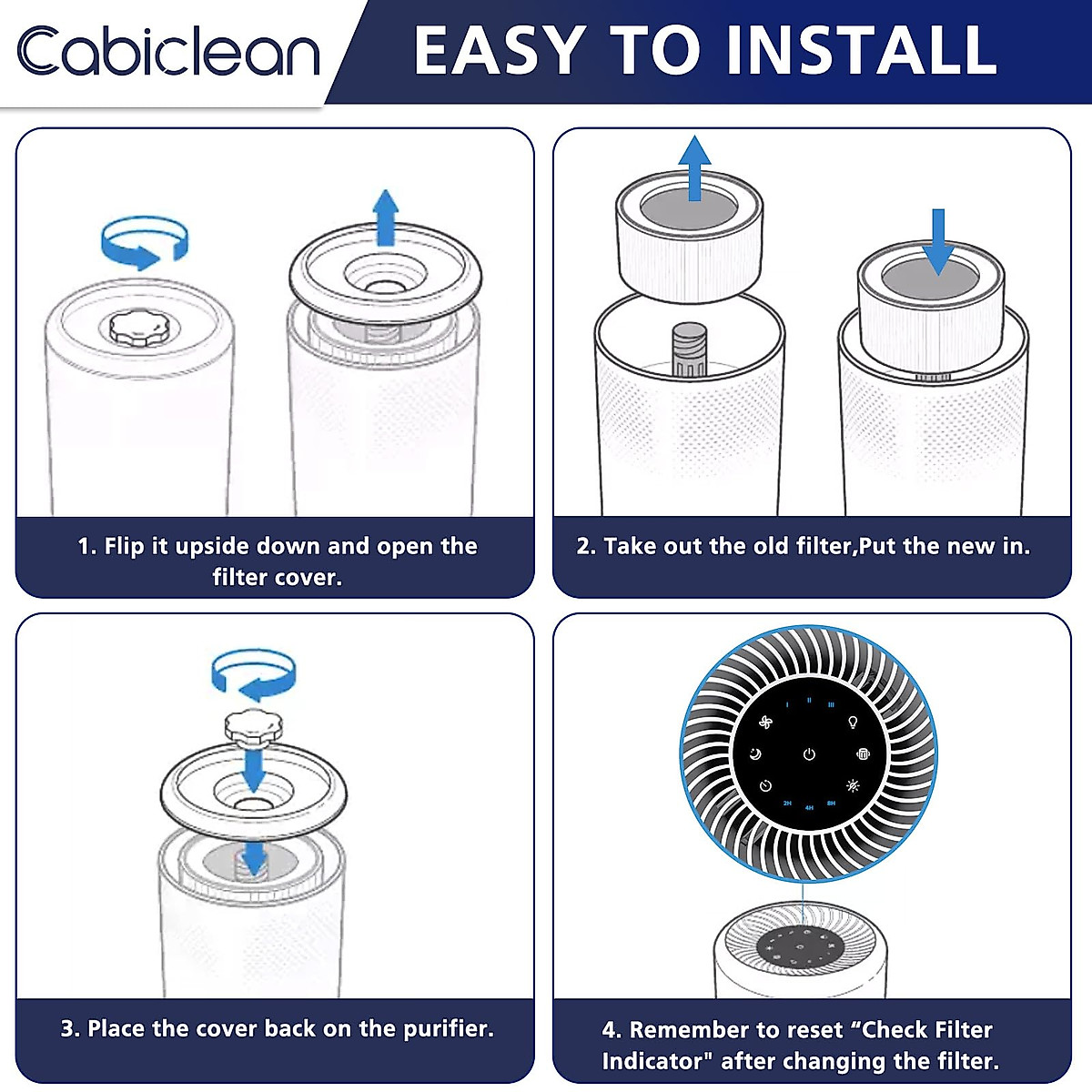 Cabiclean

EASY TO INSTALL

1. Flip it upside down and open the filter cover.

2. Take out the old filter,Put the new in.

3. Place the cover back on the purifier.

I II III

2H 4H 8H

4. Remember to reset “Check Filter Indicator" after changing the filter.