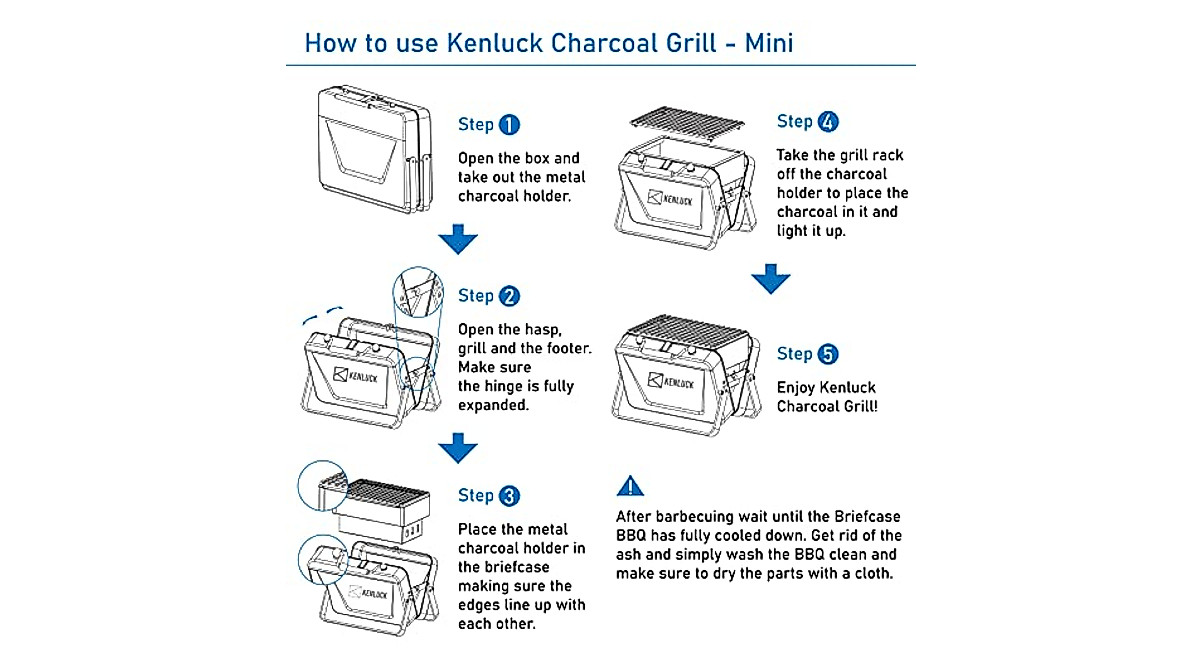 How to use Kenluck Charcoal Grill - Mini

Step 1
Open the box and take out the metal charcoal holder.

Step 2
Open the hasp, grill and the footer. Make sure the hinge is fully expanded.

KENLUCK

Step 3
Place the metal charcoal holder in the briefcase making sure the edges line up with each other.

KENLUCK

Step 4
Take the grill rack off the charcoal holder to place the charcoal in it and light it up.

KENLUCK

Step 5
Enjoy Kenluck Charcoal Grill!

KENLUCK

After barbecuing wait until the Briefcase BBQ has fully cooled down. Get rid of the ash and simply wash the BBQ clean and make sure to dry the parts with a cloth.