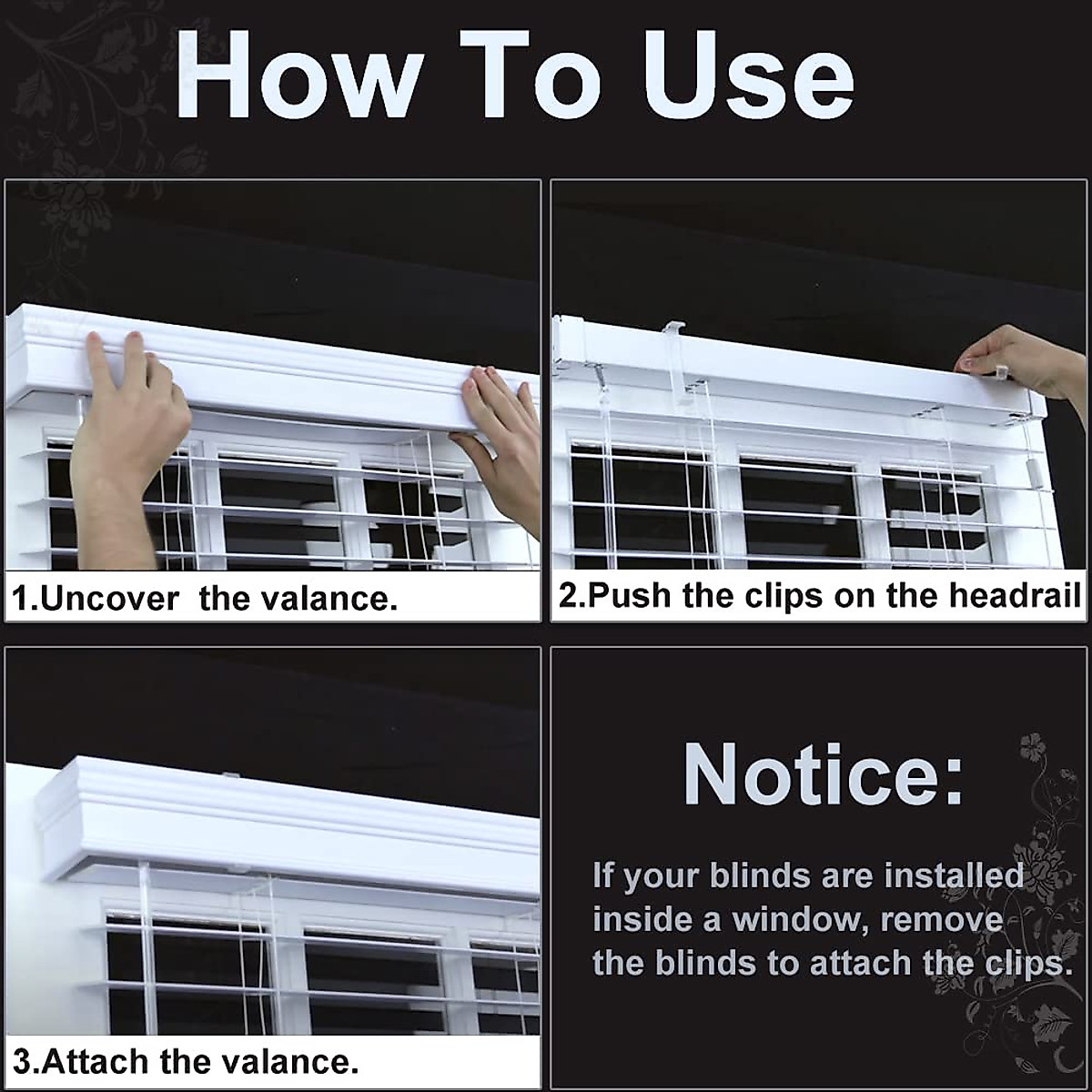 How To Use

1.Uncover the valance.

2.Push the clips on the headrail

3.Attach the valance.

Notice:

If your blinds are installed inside a window, remove the blinds to attach the clips.