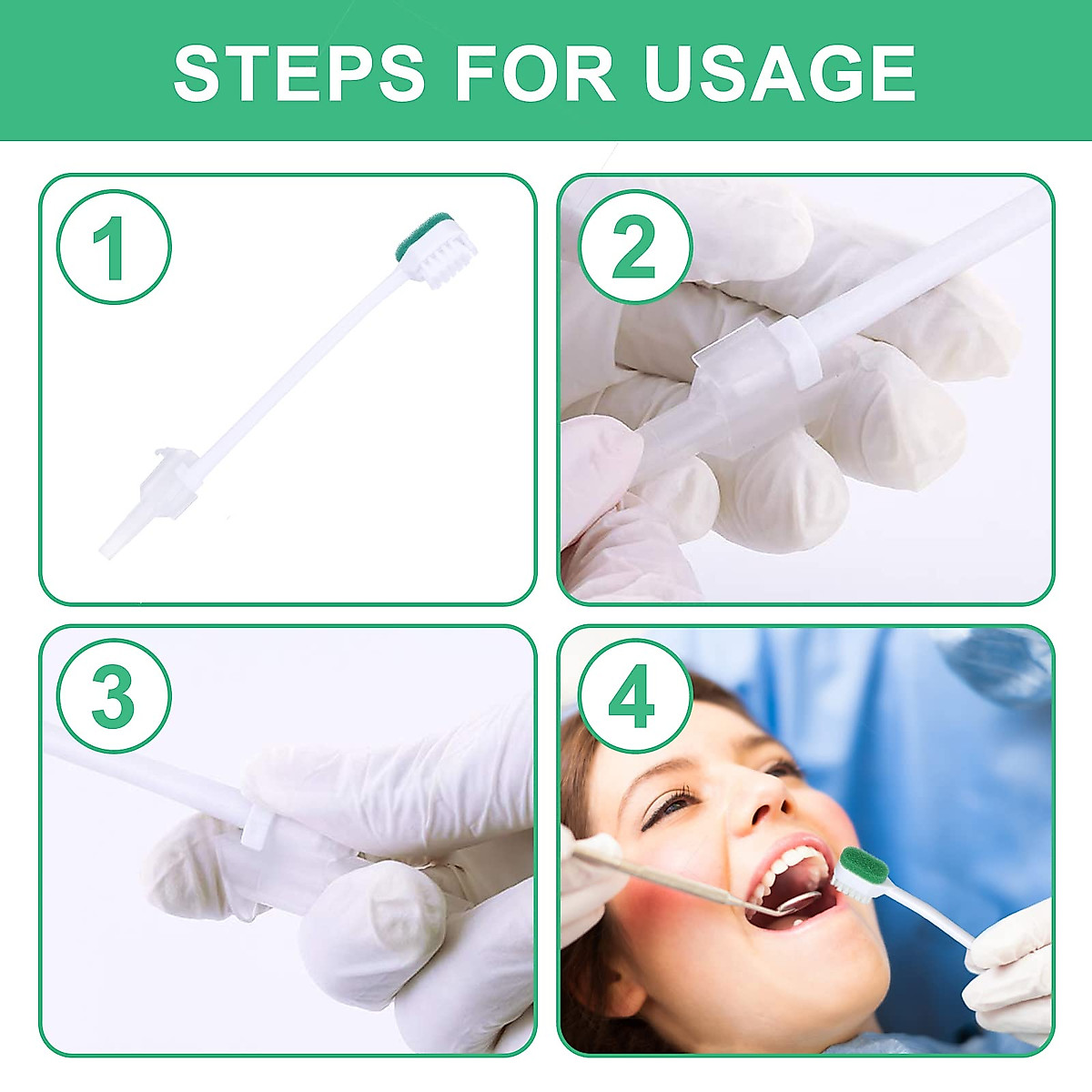 STEPS FOR USAGE

1

2

3

4