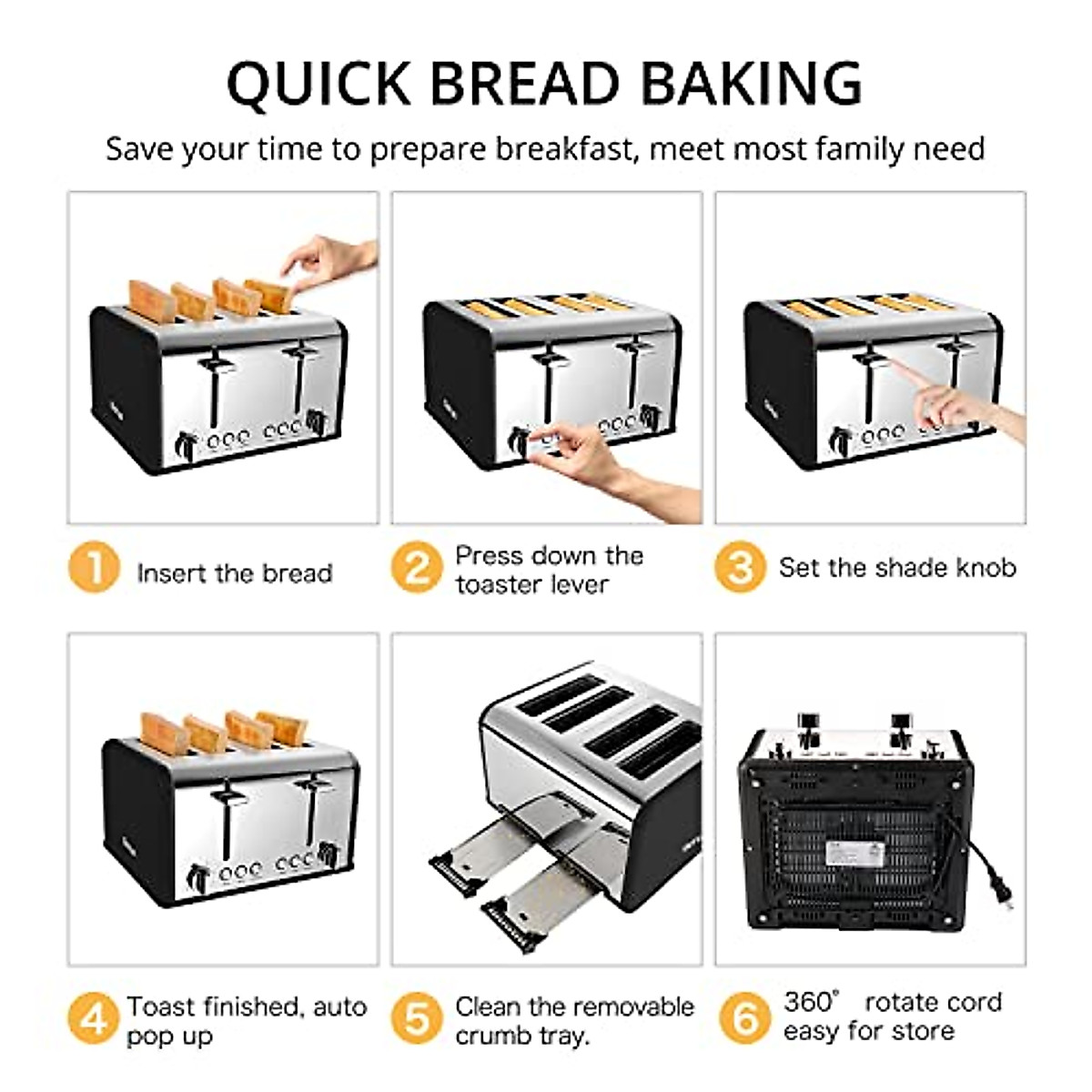 QUICK BREAD BAKING

Save your time to prepare breakfast, meet most family need

1 Insert the bread

2 Press down the toaster lever

3 Set the shade knob

4 Toast finished, auto pop up

5 Clean the removable crumb tray.

6 360° rotate cord easy for store