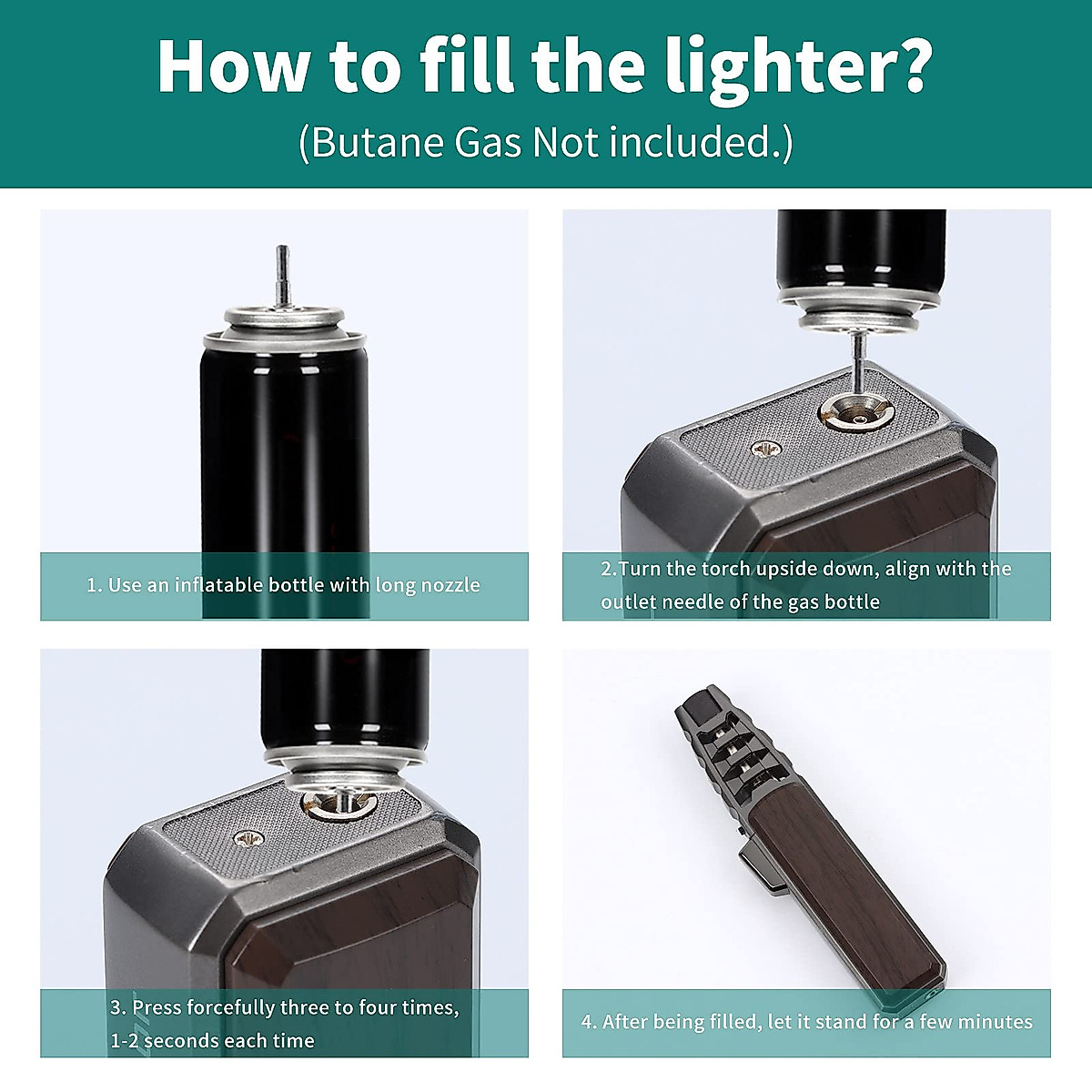 How to fill the lighter?
(Butane Gas Not included.)

1. Use an inflatable bottle with long nozzle

2.Turn the torch upside down, align with the outlet needle of the gas bottle

3. Press forcefully three to four times, 1-2 seconds each time

4. After being filled, let it stand for a few minutes