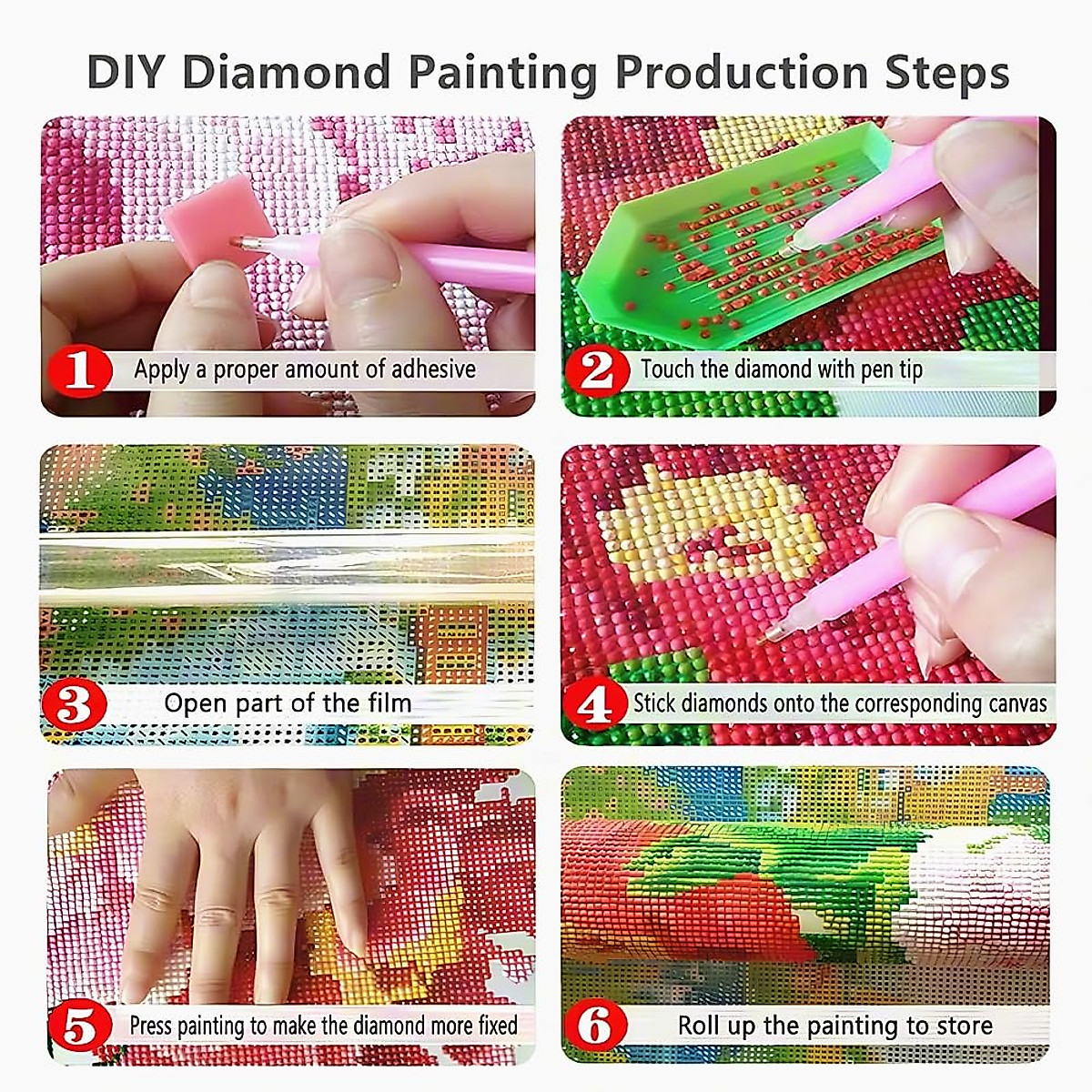 DIY Diamond Painting Production Steps

1 Apply a proper amount of adhesive

2 Touch the diamond with pen tip

3 Open part of the film

4 Stick diamonds onto the corresponding canvas

5 Press painting to make the diamond more fixed

6 Roll up the painting to store