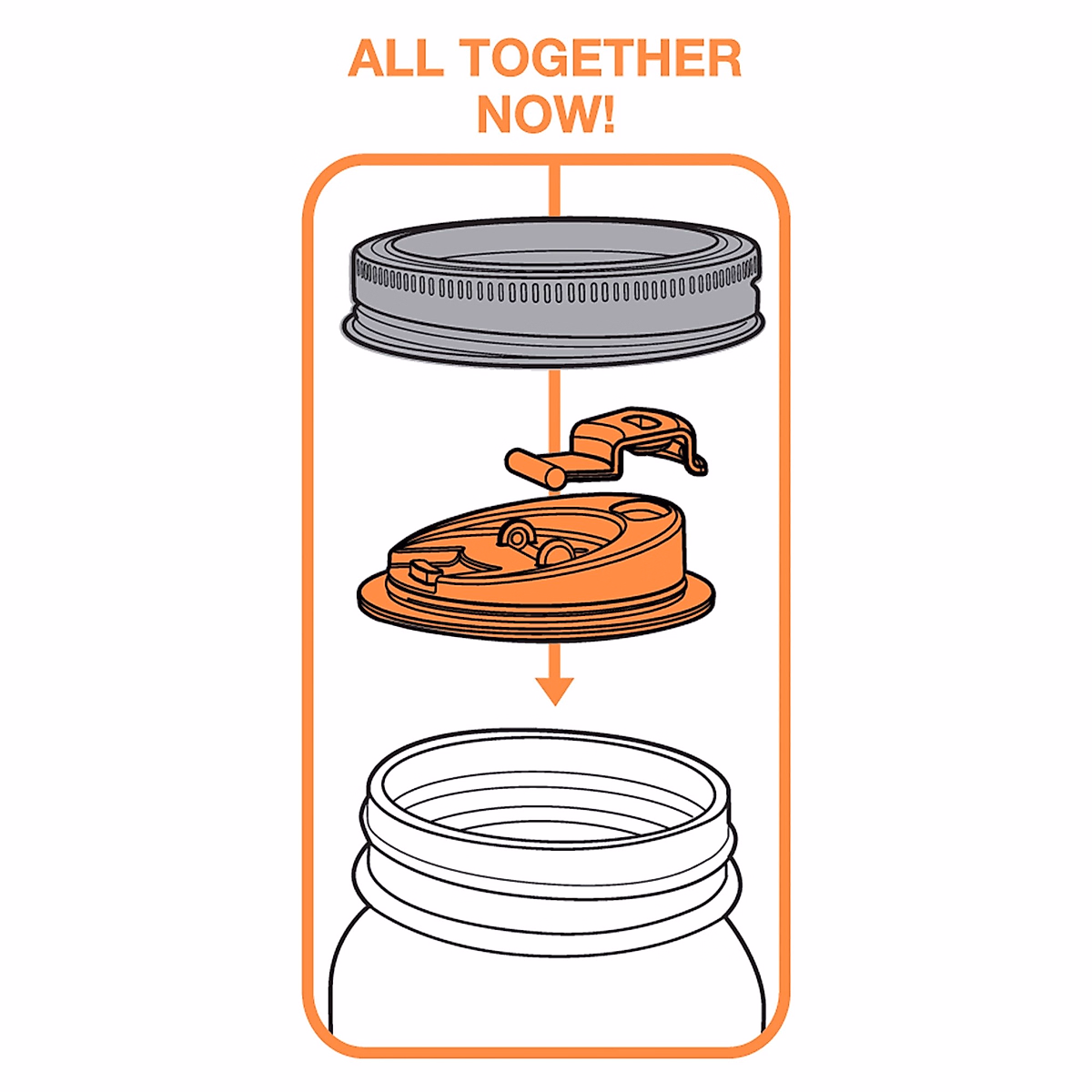 ALL TOGETHER NOW!