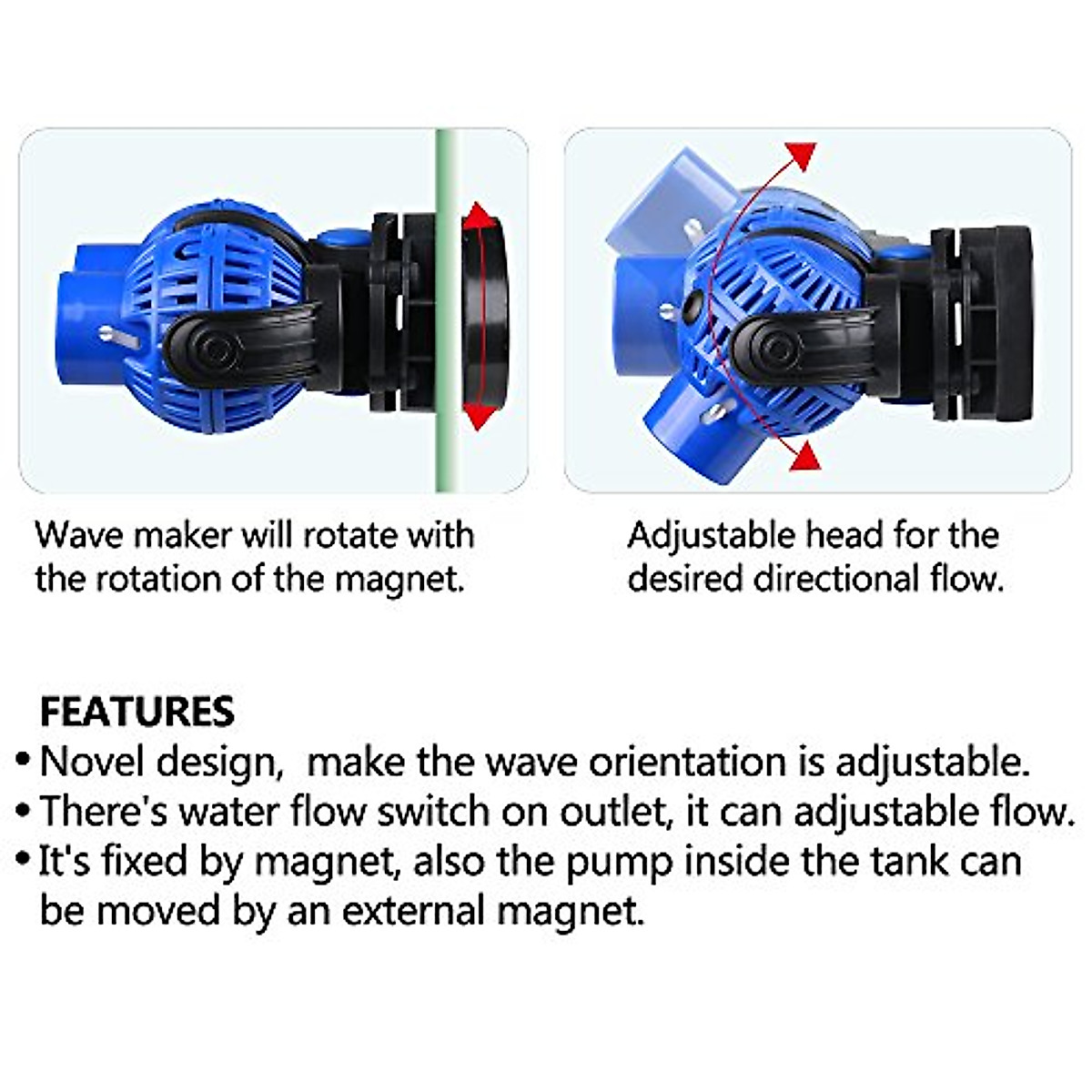 Wave maker will rotate with the rotation of the magnet.

Adjustable head for the desired directional flow.

FEATURES
• Novel design, make the wave orientation is adjustable.
• There's water flow switch on outlet, it can adjustable flow.
• It's fixed by magnet, also the pump inside the tank can be moved by an external magnet.