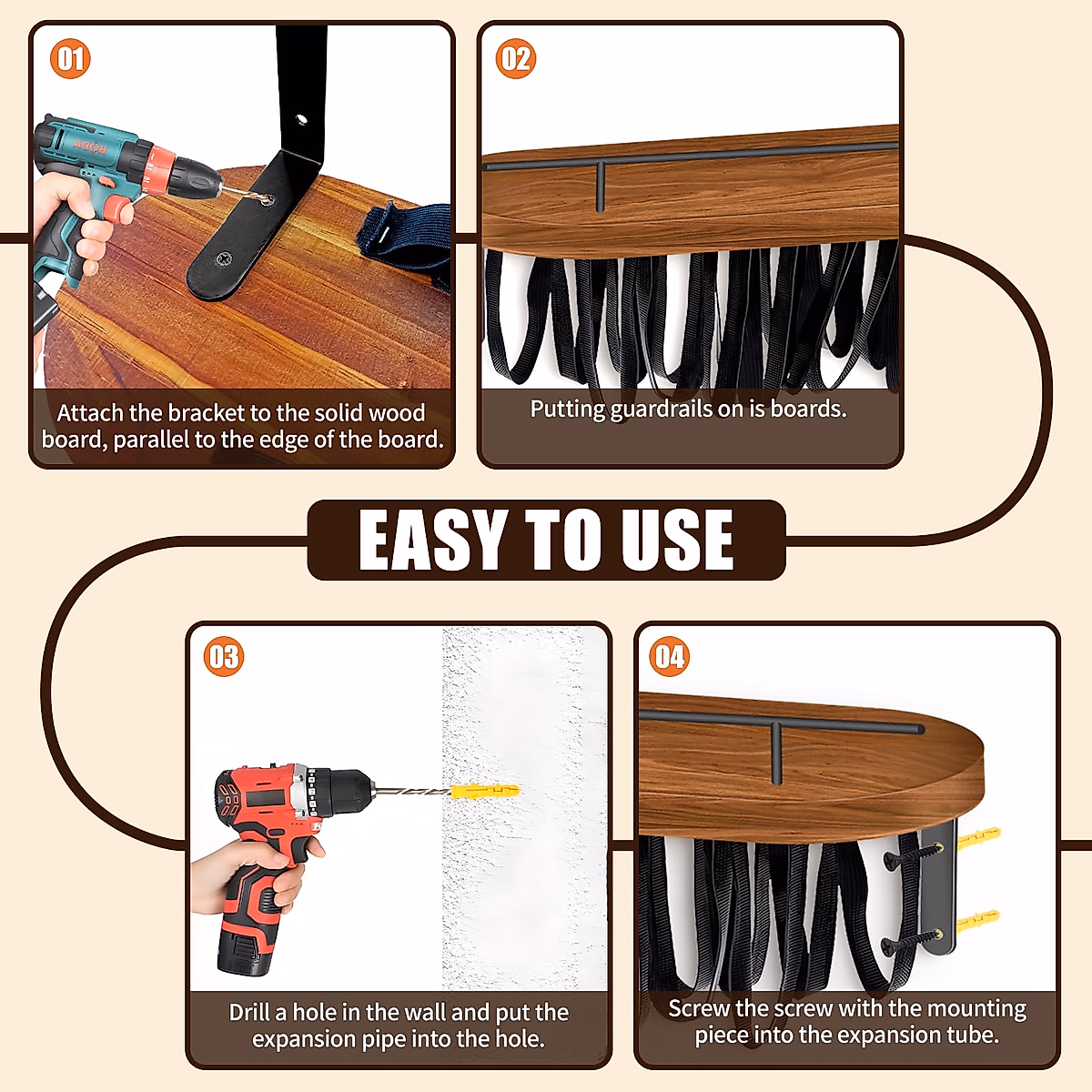 01

Attach the bracket to the solid wood board, parallel to the edge of the board.

02

Putting guardrails on is boards.

EASY TO USE

03

Drill a hole in the wall and put the expansion pipe into the hole.

04

Screw the screw with the mounting piece into the expansion tube.