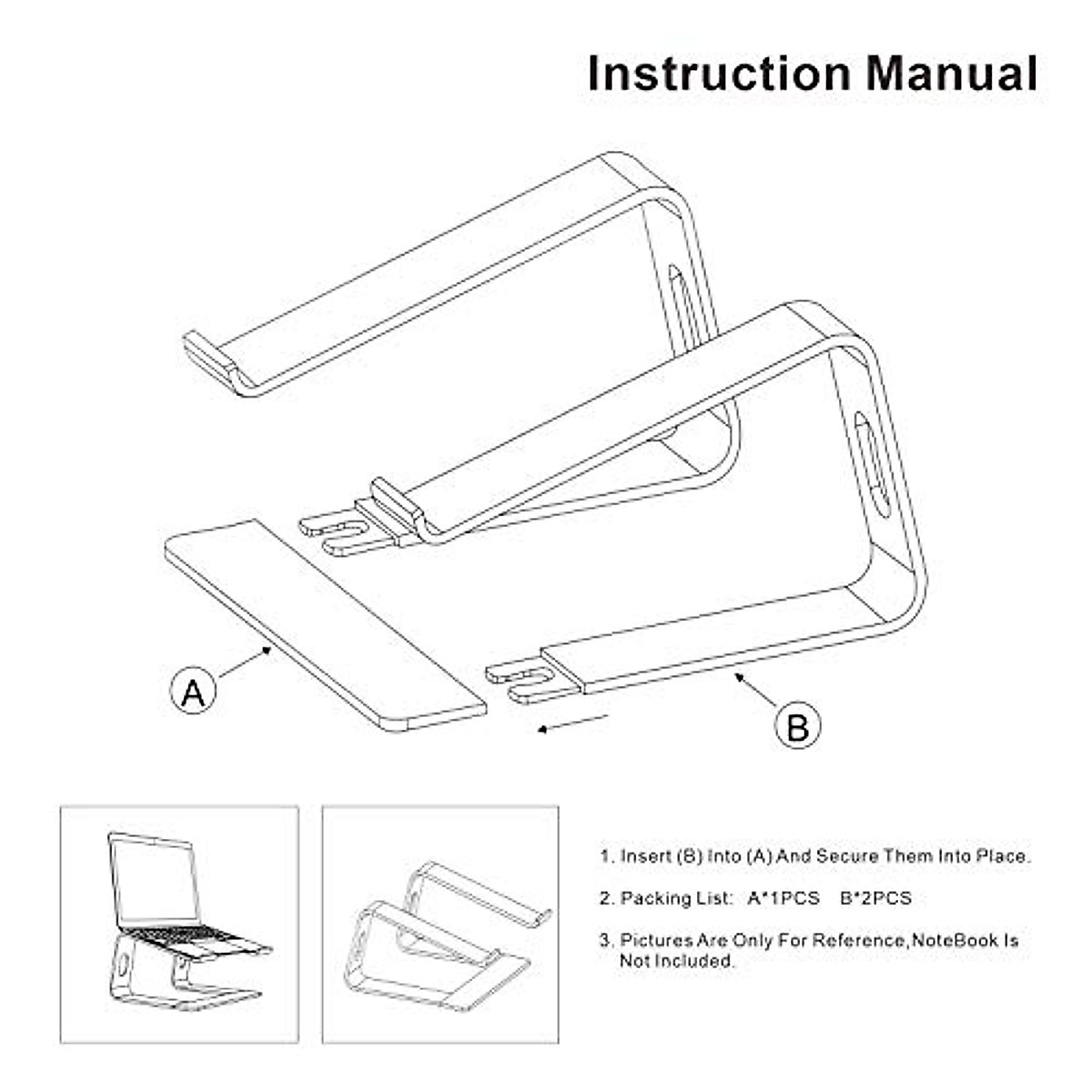 Instruction Manual

A

B

1. Insert (B) Into (A) And Secure Them Into Place.

2. Packing List: A*1PCS B*2PCS

3. Pictures Are Only For Reference,NoteBook Is Not Included.