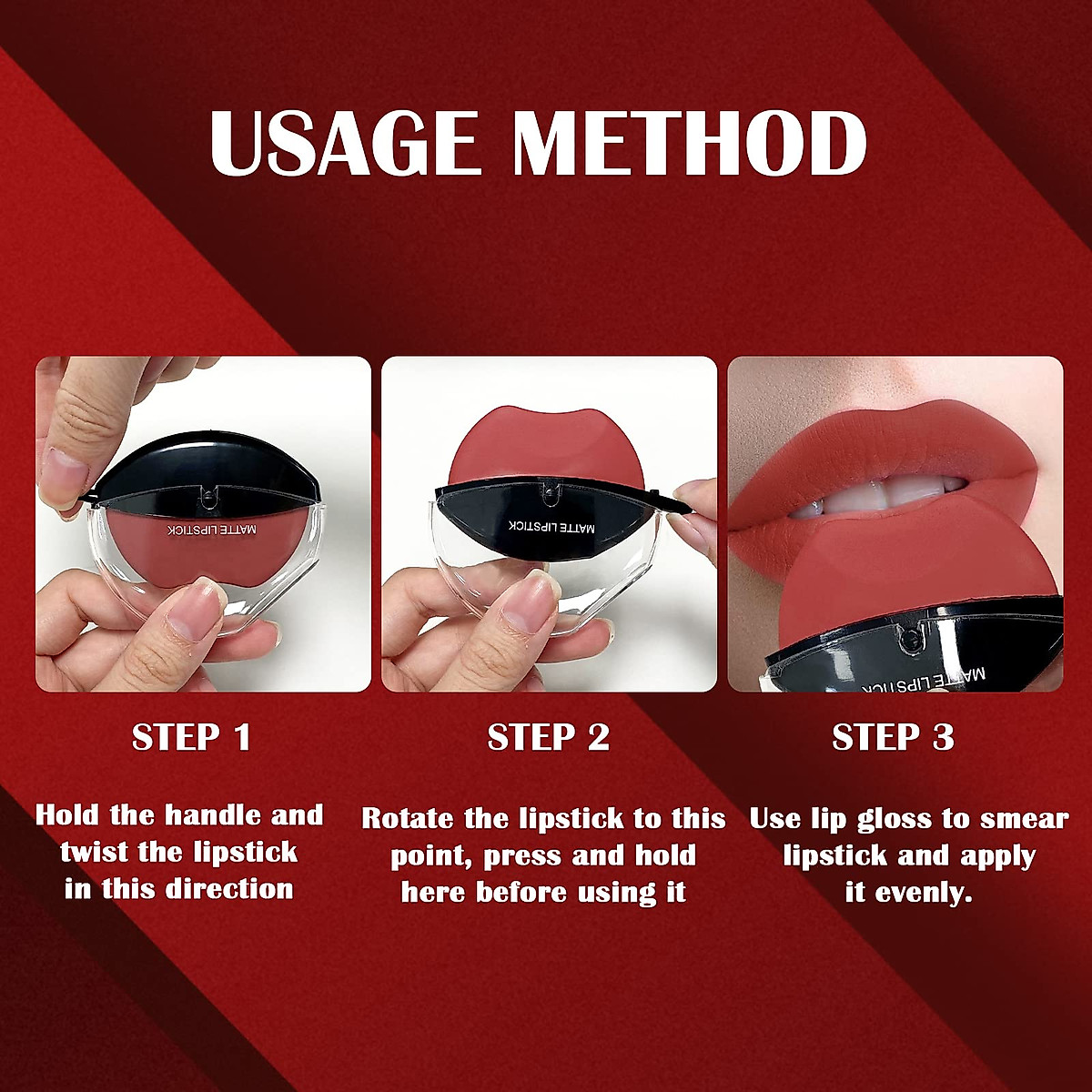 USAGE METHOD

MATTE LIPSTICK

MATTE LIPSTICK

MATTE LIPSTICK

STEP 1

Hold the handle and twist the lipstick in this direction

STEP 2

Rotate the lipstick to this point, press and hold here before using it

STEP 3

Use lip gloss to smear lipstick and apply it evenly.