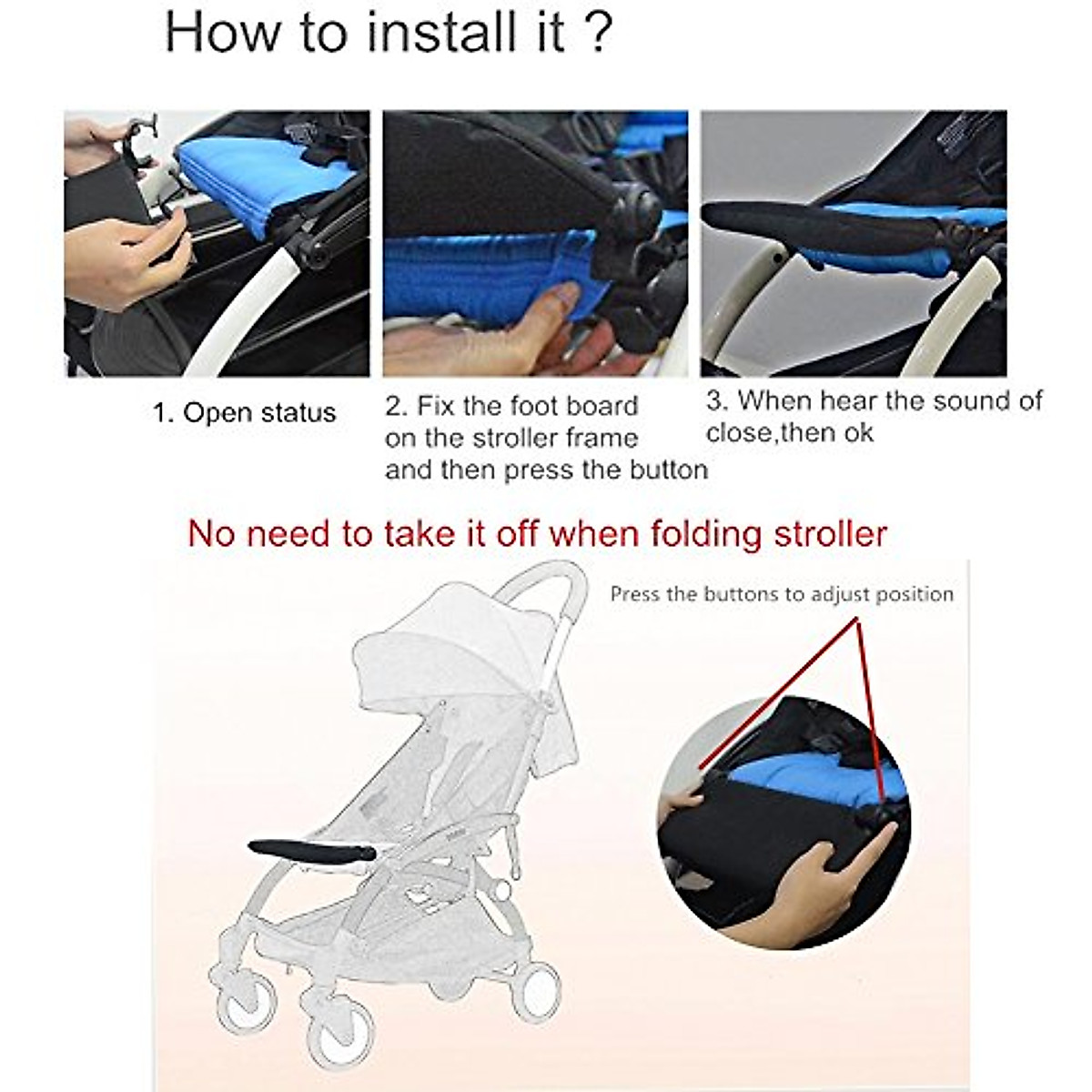 How to install it ?

1. Open status

2. Fix the foot board on the stroller frame and then press the button

3. When hear the sound of close,then ok

No need to take it off when folding stroller

Press the buttons to adjust position