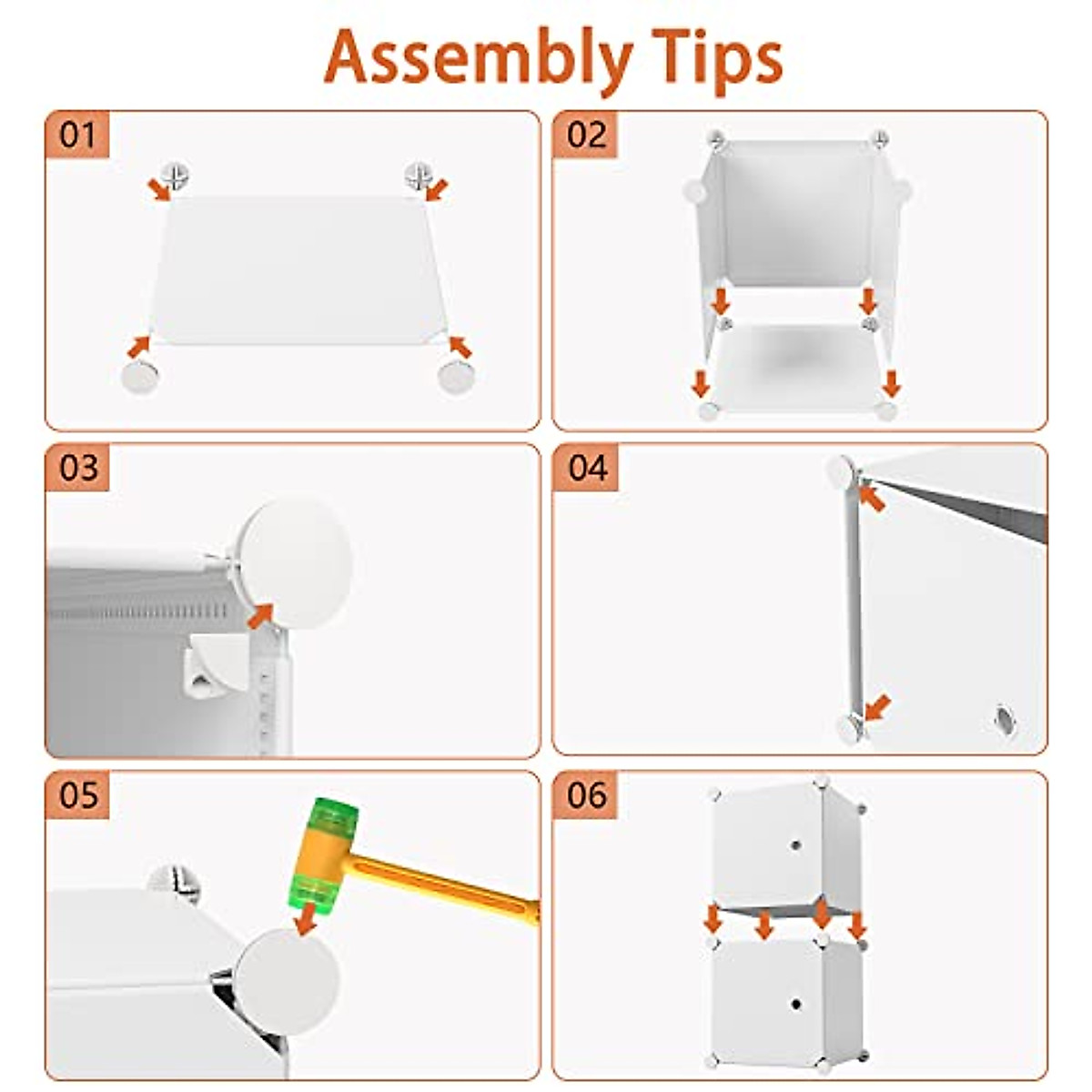 Assembly Tips

01

02

03

04

05

06