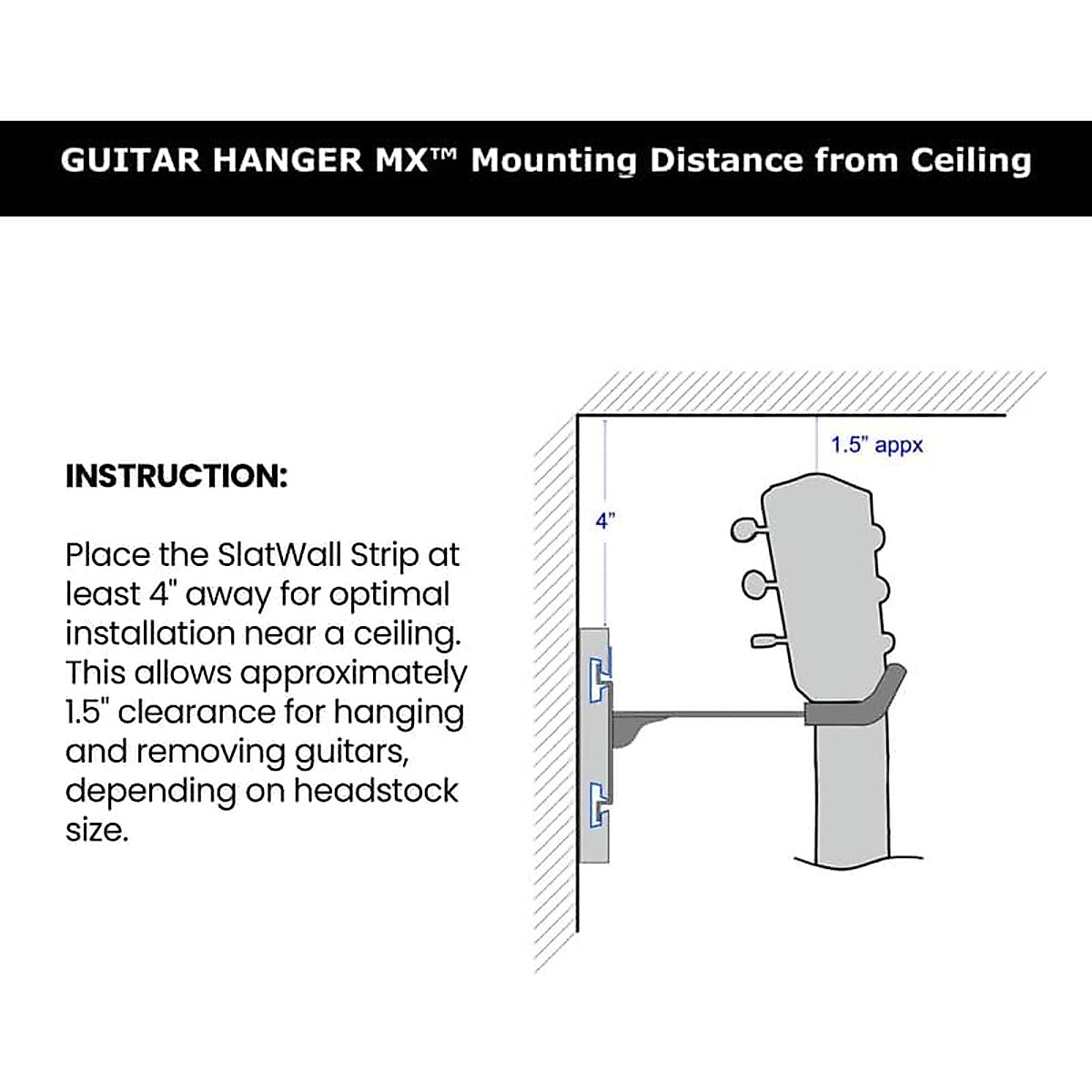 GUITAR HANGER MX™ Mounting Distance from Ceiling

INSTRUCTION:

Place the SlatWall Strip at least 4" away for optimal installation near a ceiling. This allows approximately 1.5" clearance for hanging and removing guitars, depending on headstock size.

1.5" appx

4"