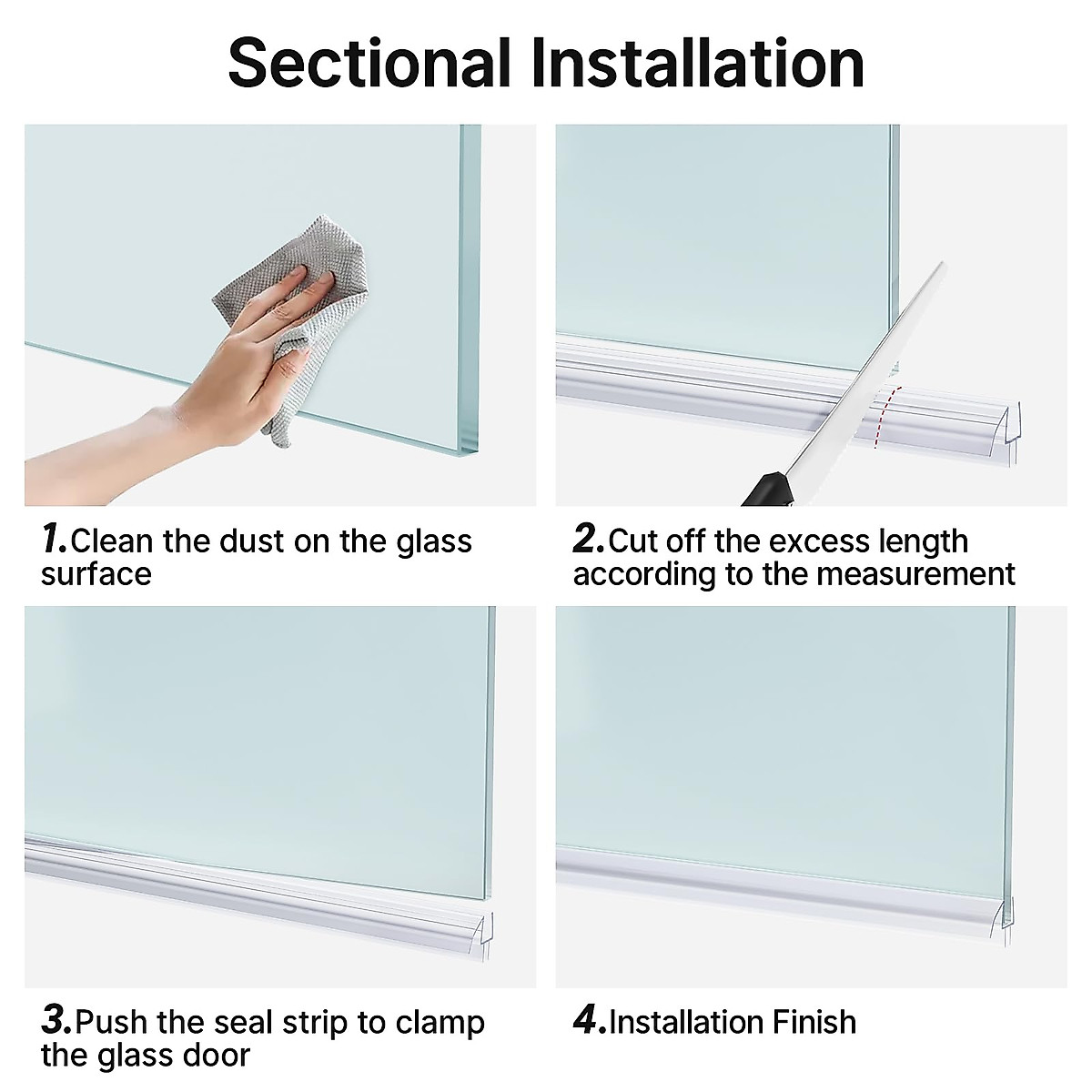 Sectional Installation

1.Clean the dust on the glass surface

2.Cut off the excess length according to the measurement

3.Push the seal strip to clamp the glass door

4.Installation Finish