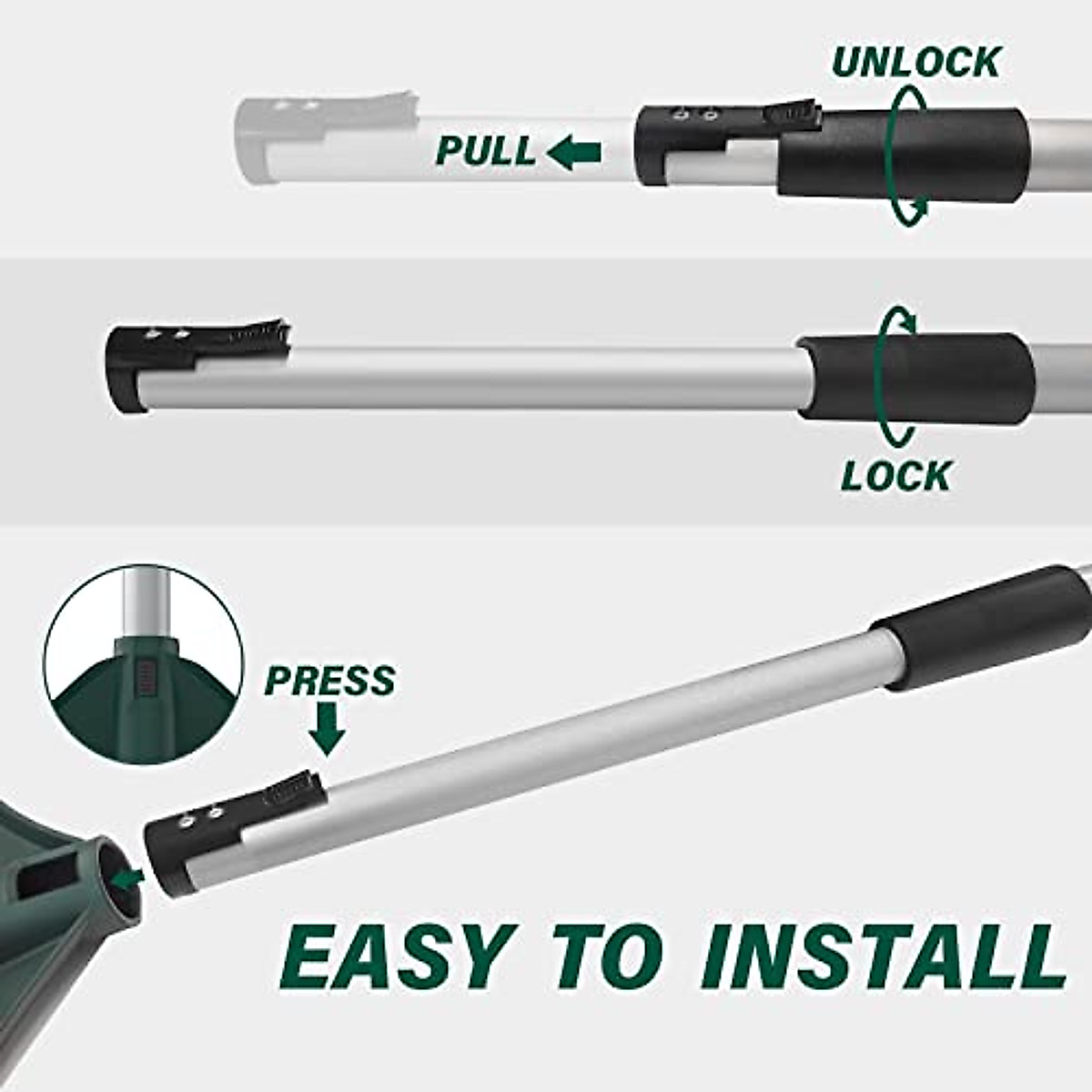 UNLOCK

PULL

LOCK

PRESS

EASY TO INSTALL