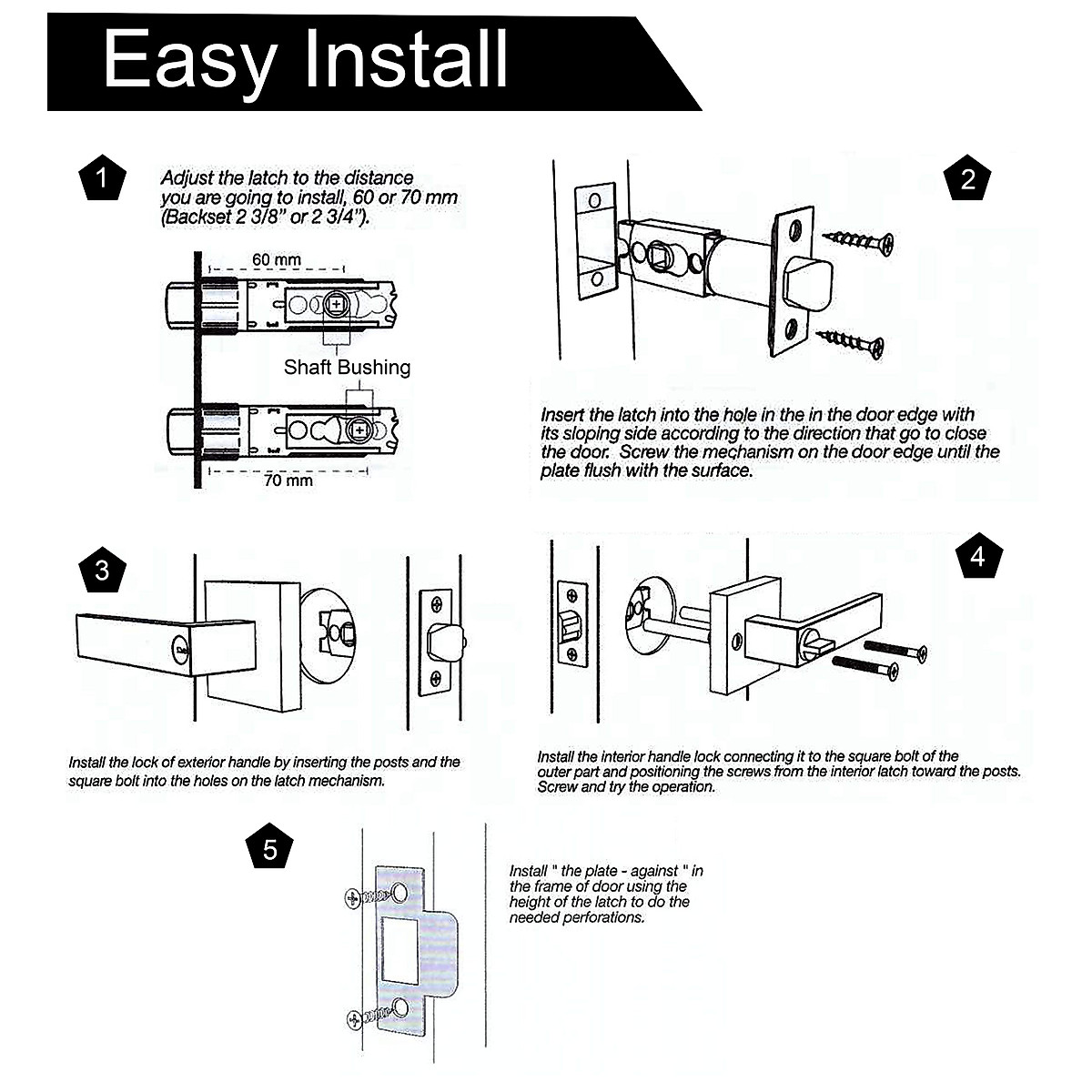 Easy Install

1

Adjust the latch to the distance you are going to install, 60 or 70 mm (Backset 2 3/8" or 2 3/4").

60 mm

Shaft Bushing

70 mm

2

Insert the latch into the hole in the in the door edge with its sloping side according to the direction that go to close the door. Screw the mechanism on the door edge until the plate flush with the surface.

3

Install the lock of exterior handle by inserting the posts and the square bolt into the holes on the latch mechanism.

4

Install the interior handle lock connecting it to the square bolt of the outer part and positioning the screws from the interior latch toward the posts. Screw and try the operation.

5

Install " the plate - against " in the frame of door using the height of the latch to do the needed perforations.