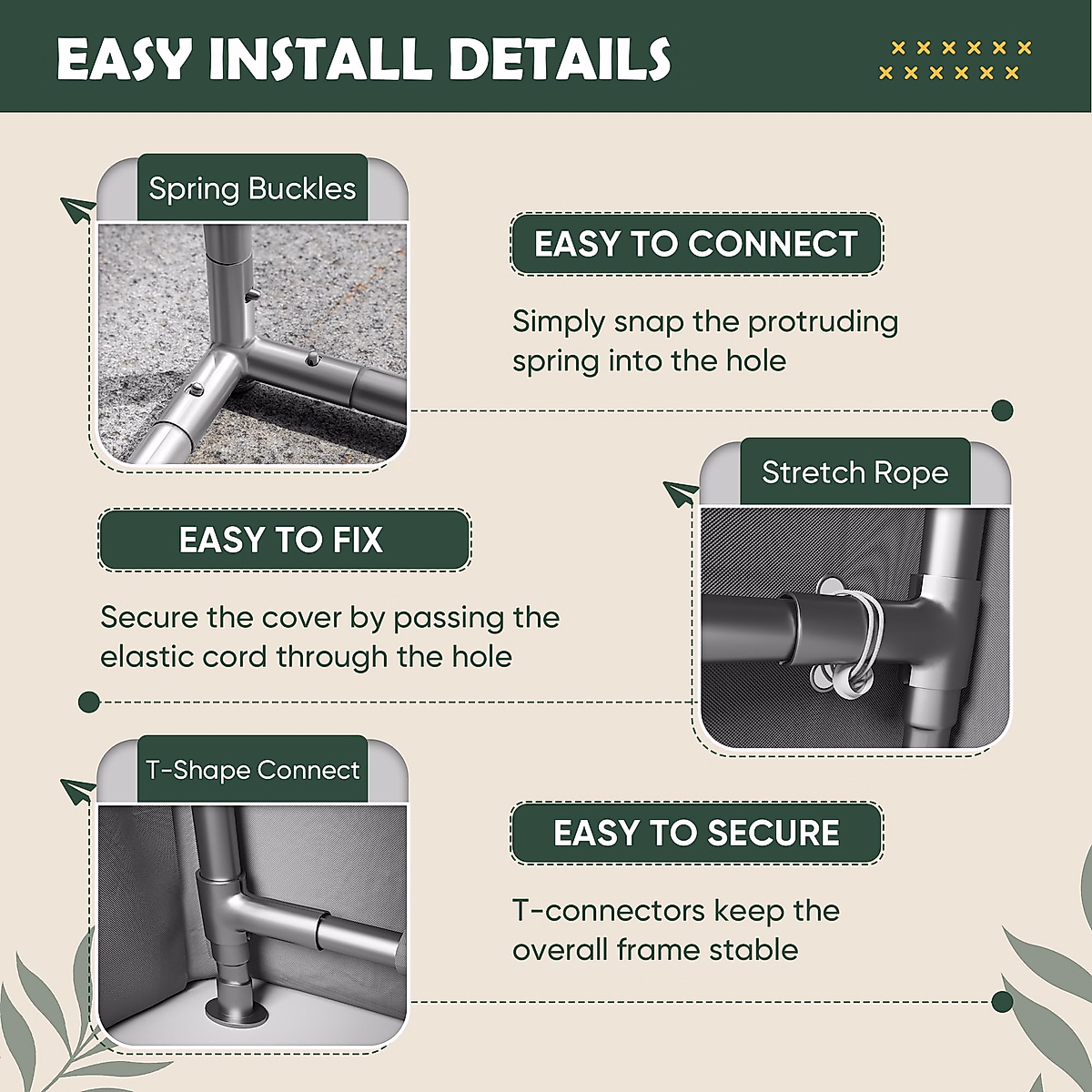 EASY INSTALL DETAILS

Spring Buckles

EASY TO CONNECT

Simply snap the protruding spring into the hole

Stretch Rope

EASY TO FIX

Secure the cover by passing the elastic cord through the hole

T-Shape Connect

EASY TO SECURE

T-connectors keep the overall frame stable