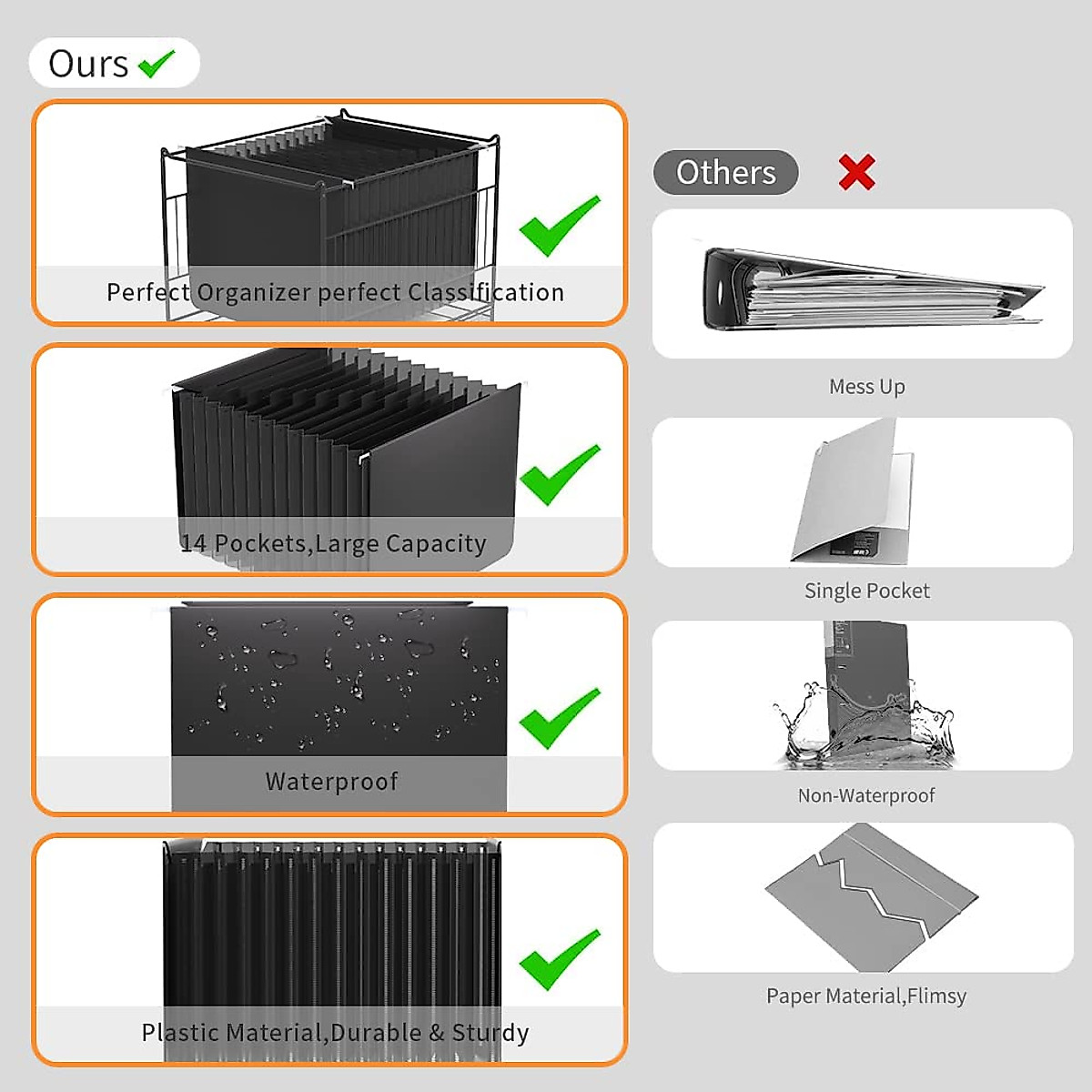 Ours

Perfect Organizer perfect Classification

14 Pockets,Large Capacity

Waterproof

Plastic Material,Durable & Sturdy

Others

Mess Up

Single Pocket

Non-Waterproof

Paper Material,Flimsy