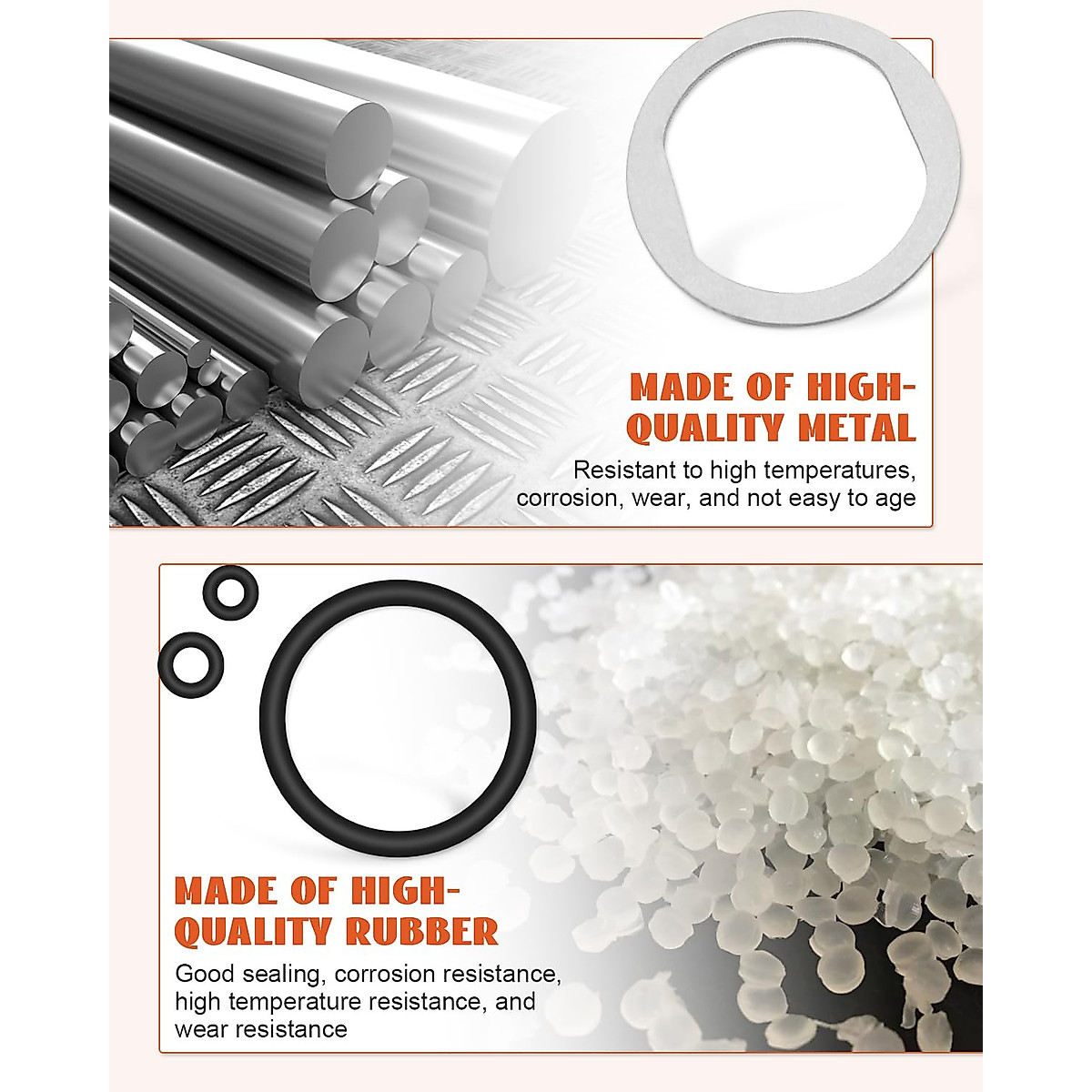 MADE OF HIGH-QUALITY METAL

Resistant to high temperatures, corrosion, wear, and not easy to age

MADE OF HIGH-QUALITY RUBBER

Good sealing, corrosion resistance, high temperature resistance, and wear resistance