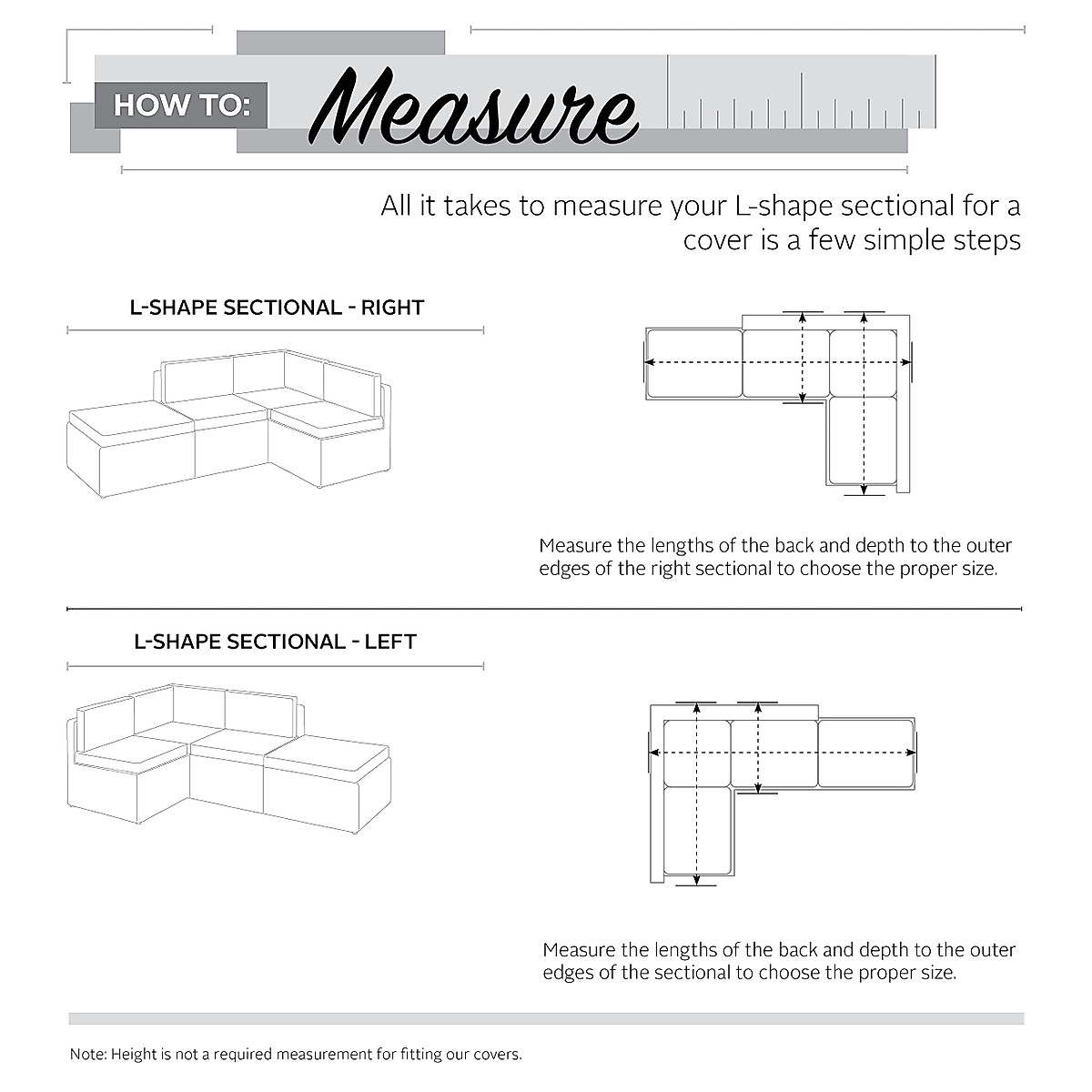 HOW TO: Measure

All it takes to measure your L-shape sectional for a cover is a few simple steps

L-SHAPE SECTIONAL - RIGHT

Measure the lengths of the back and depth to the outer edges of the right sectional to choose the proper size.

L-SHAPE SECTIONAL - LEFT

Measure the lengths of the back and depth to the outer edges of the sectional to choose the proper size.

Note: Height is not a required measurement for fitting our covers.