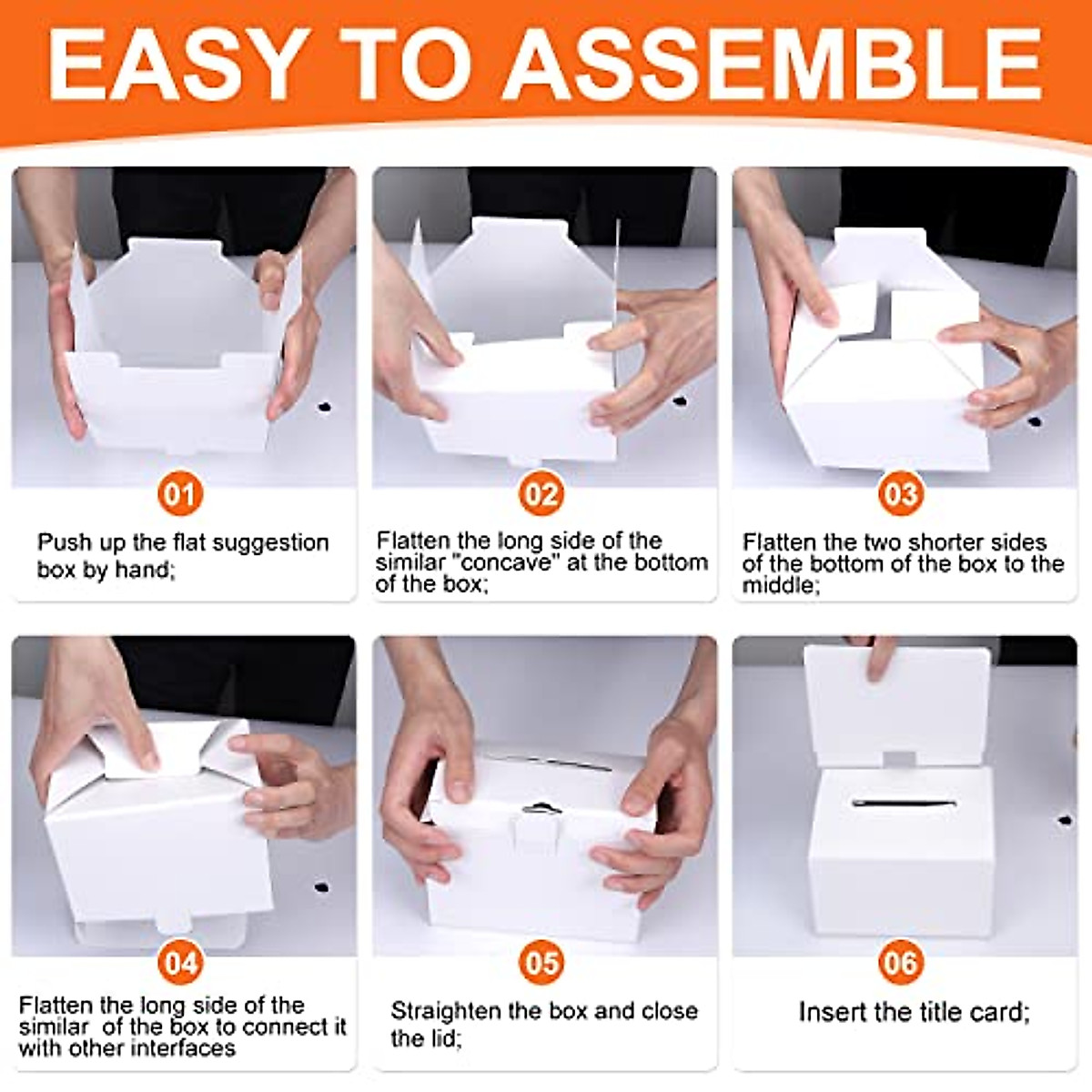 EASY TO ASSEMBLE

01

Push up the flat suggestion box by hand;

02

Flatten the long side of the similar "concave" at the bottom of the box;

03

Flatten the two shorter sides of the bottom of the box to the middle;

04

Flatten the long side of the similar of the box to connect it with other interfaces

05

Straighten the box and close the lid;

06

Insert the title card;