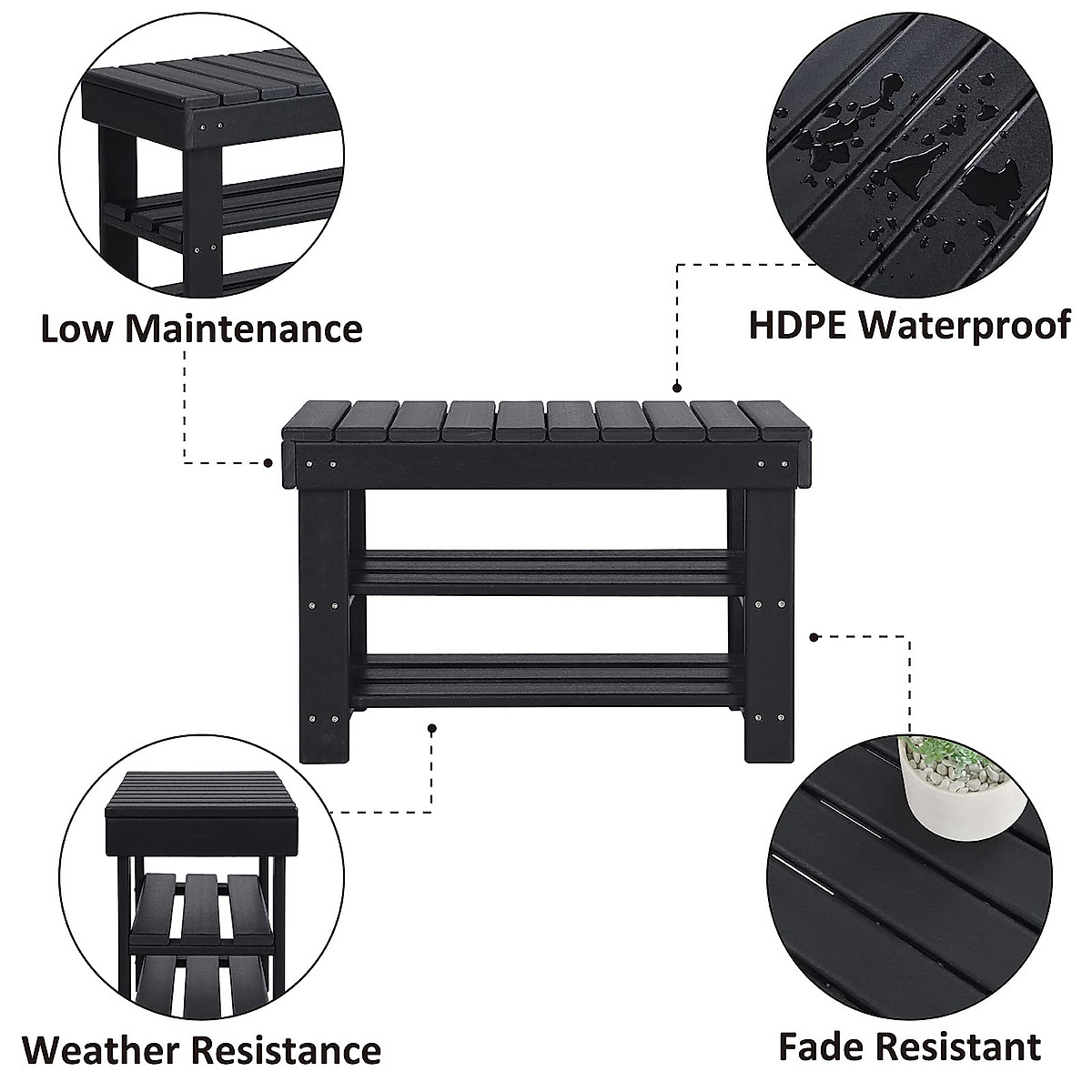 Low Maintenance

HDPE Waterproof

Weather Resistance

Fade Resistant