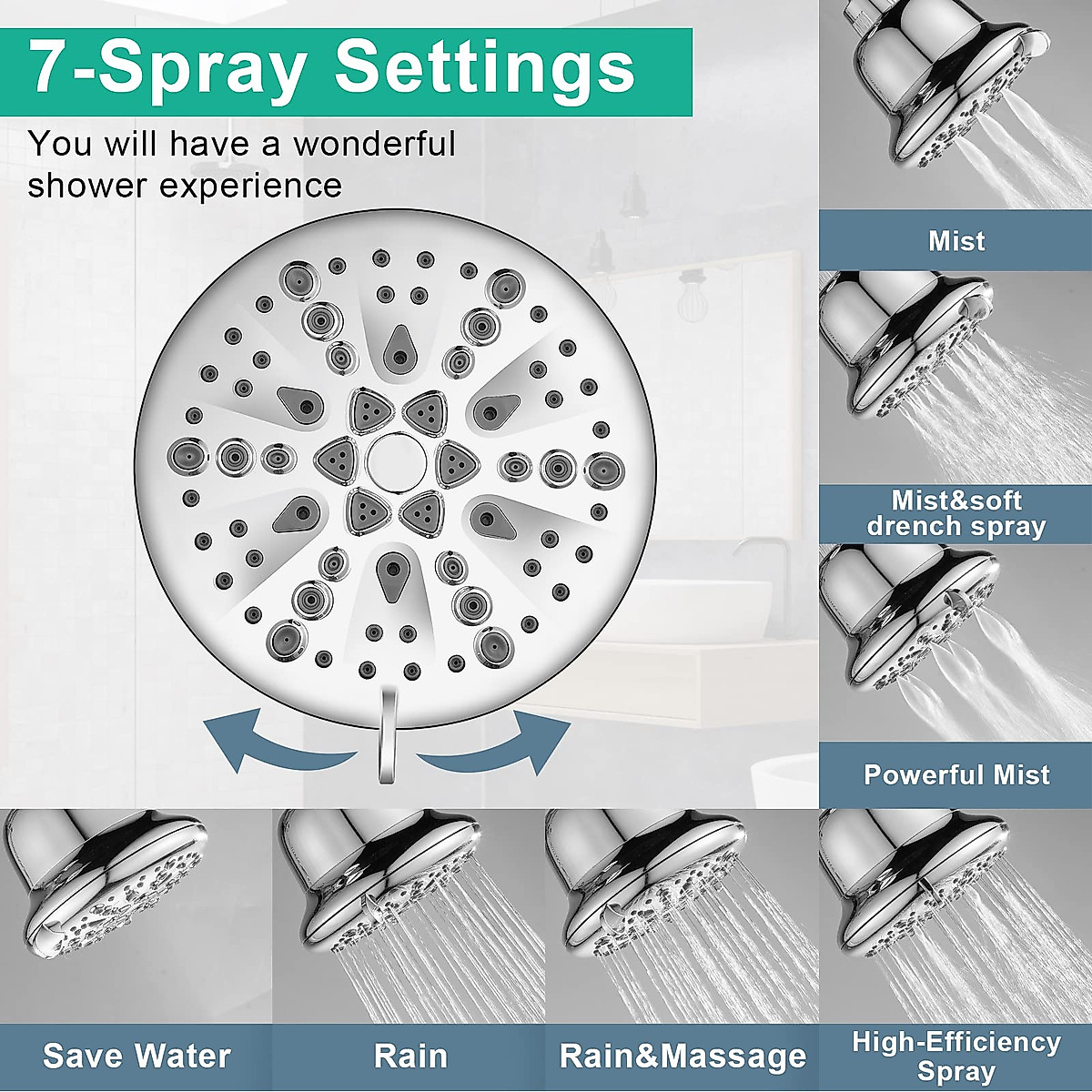 7-Spray Settings

You will have a wonderful shower experience

Mist

Mist&soft drench spray

Powerful Mist

Save Water

Rain

Rain&Massage

High-Efficiency Spray