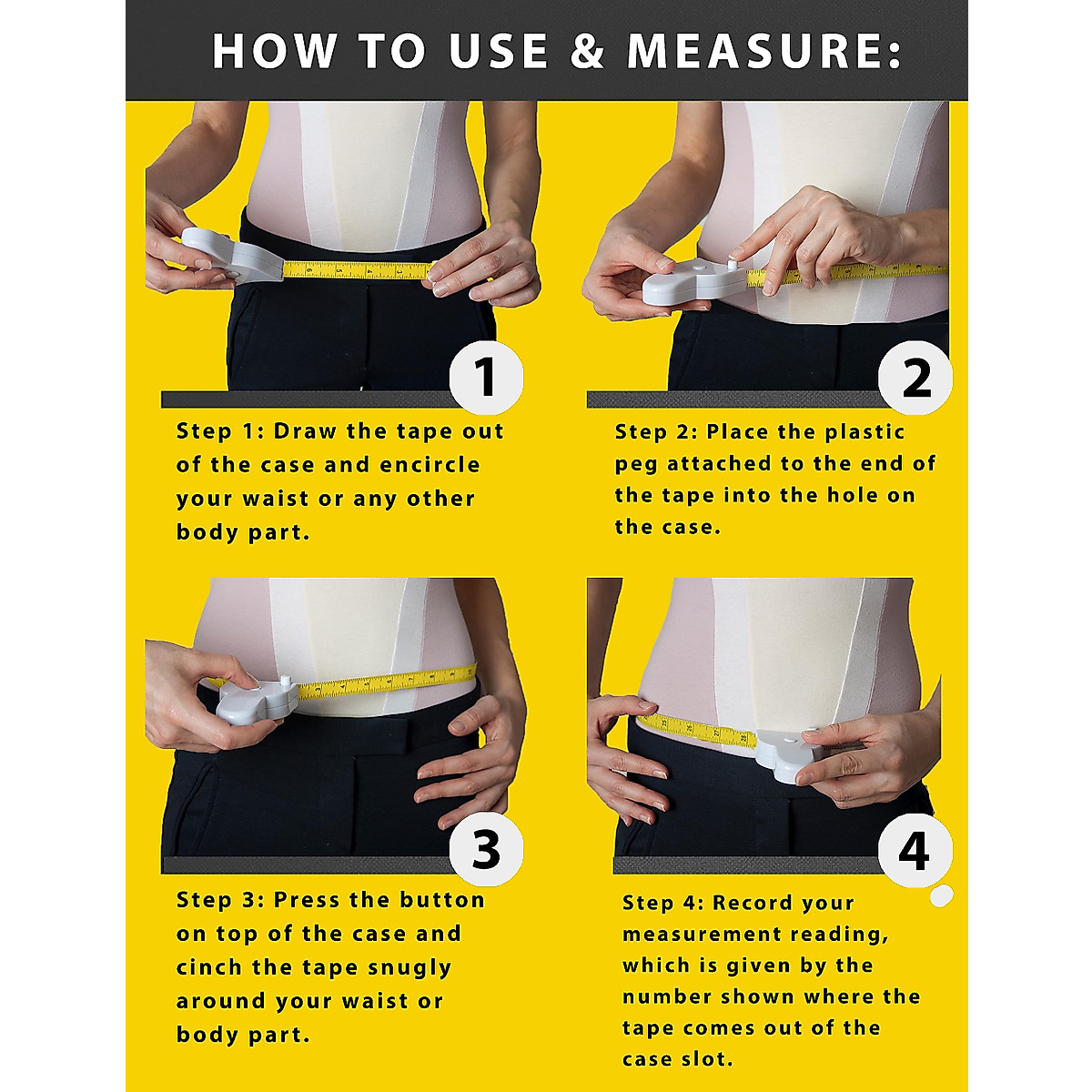 HOW TO USE & MEASURE:

1

Step 1: Draw the tape out of the case and encircle your waist or any other body part.

2

Step 2: Place the plastic peg attached to the end of the tape into the hole on the case.

3

Step 3: Press the button on top of the case and cinch the tape snugly around your waist or body part.

4

Step 4: Record your measurement reading, which is given by the number shown where the tape comes out of the case slot.