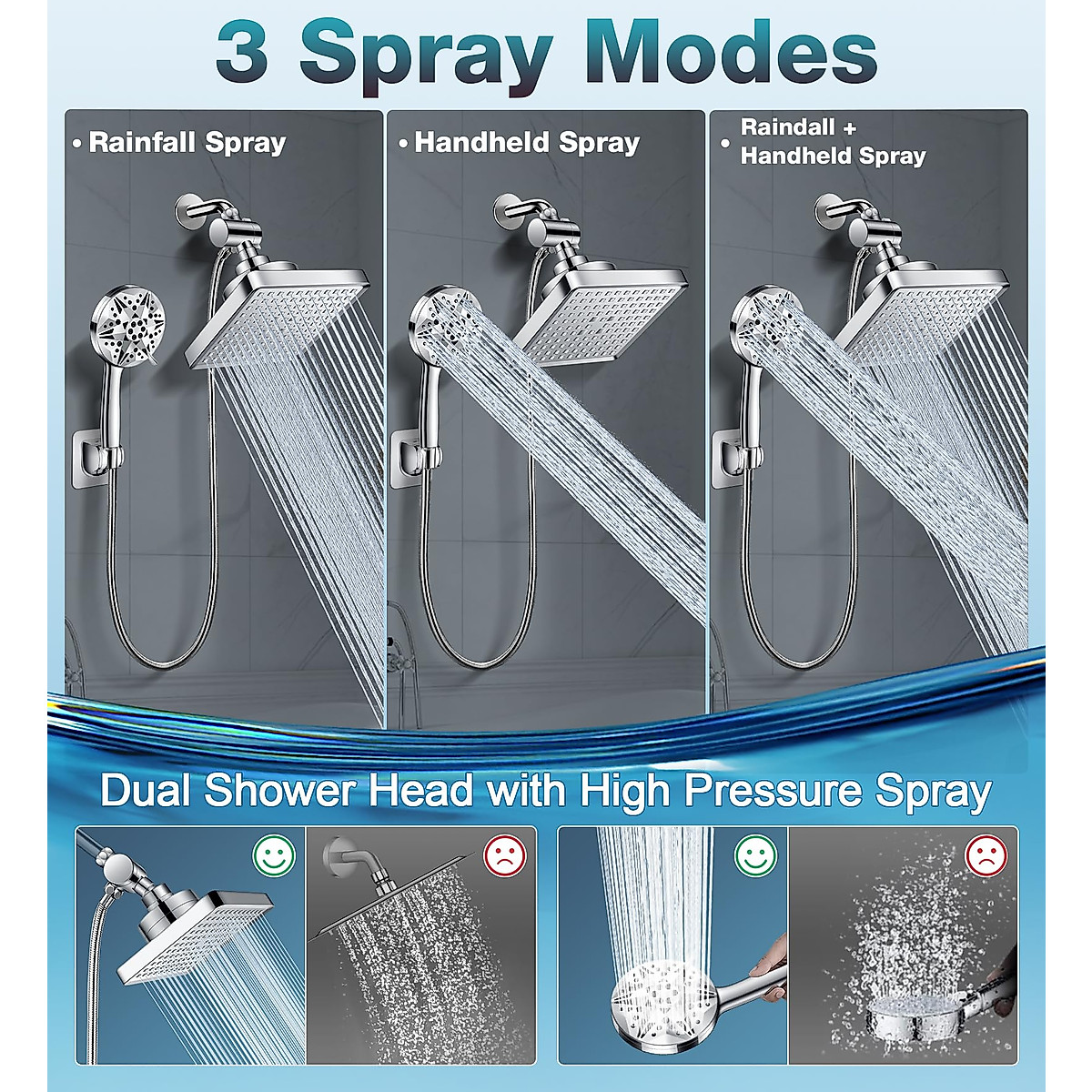 3 Spray Modes

• Rainfall Spray

• Handheld Spray

• Raindall + Handheld Spray

Dual Shower Head with High Pressure Spray